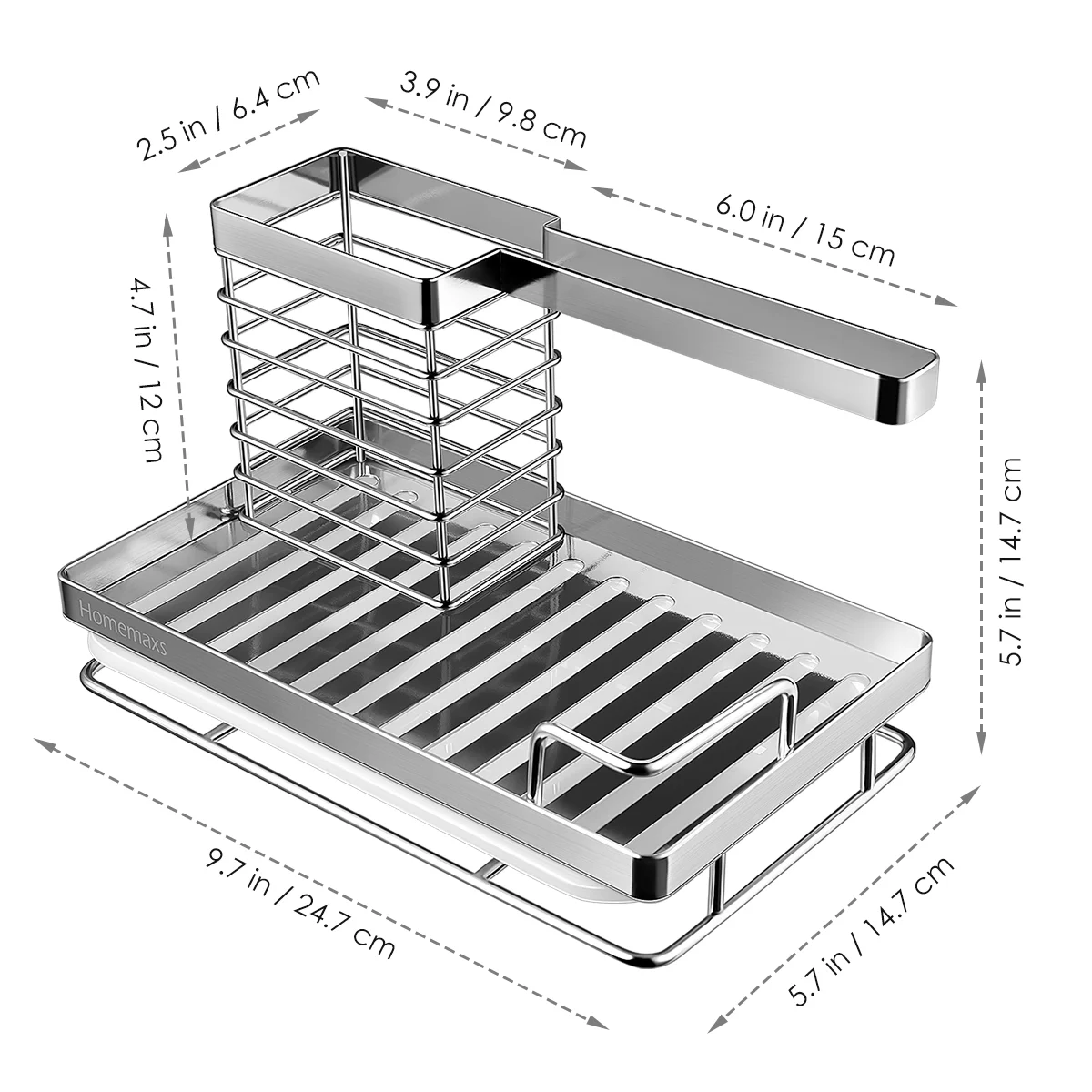 2.5 in / 6.4 cm

3.9 in / 9.8 cm

6.0 in / 15 cm

4.7 in / 12 cm

5.7 in / 14.7 cm

Homemaxs

9.7 in / 24.7 cm

5.7 in / 14.7 cm