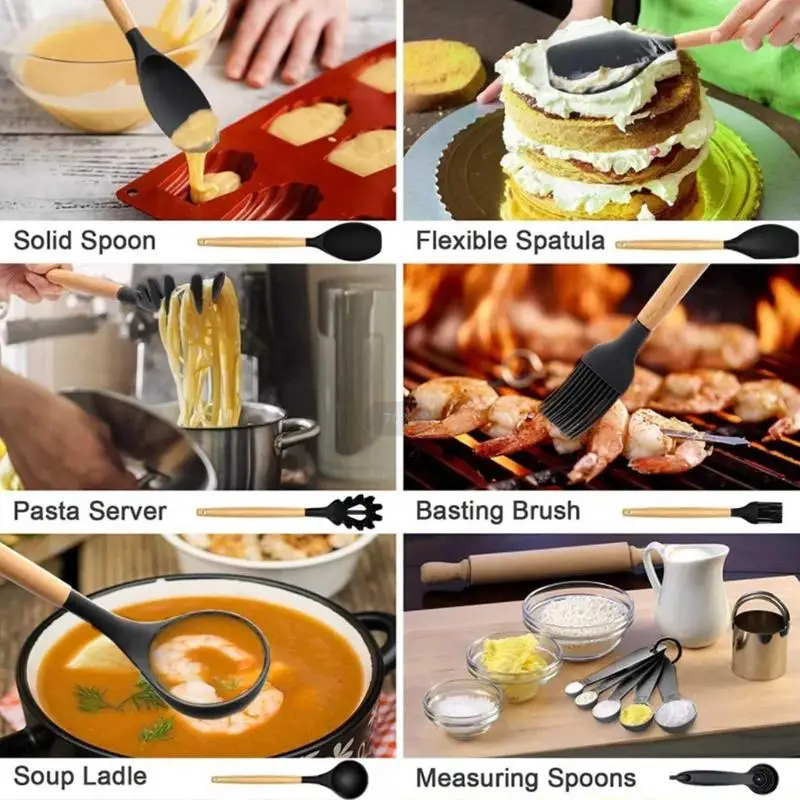 Solid Spoon

Flexible Spatula

Pasta Server

Basting Brush

Soup Ladle

Measuring Spoons