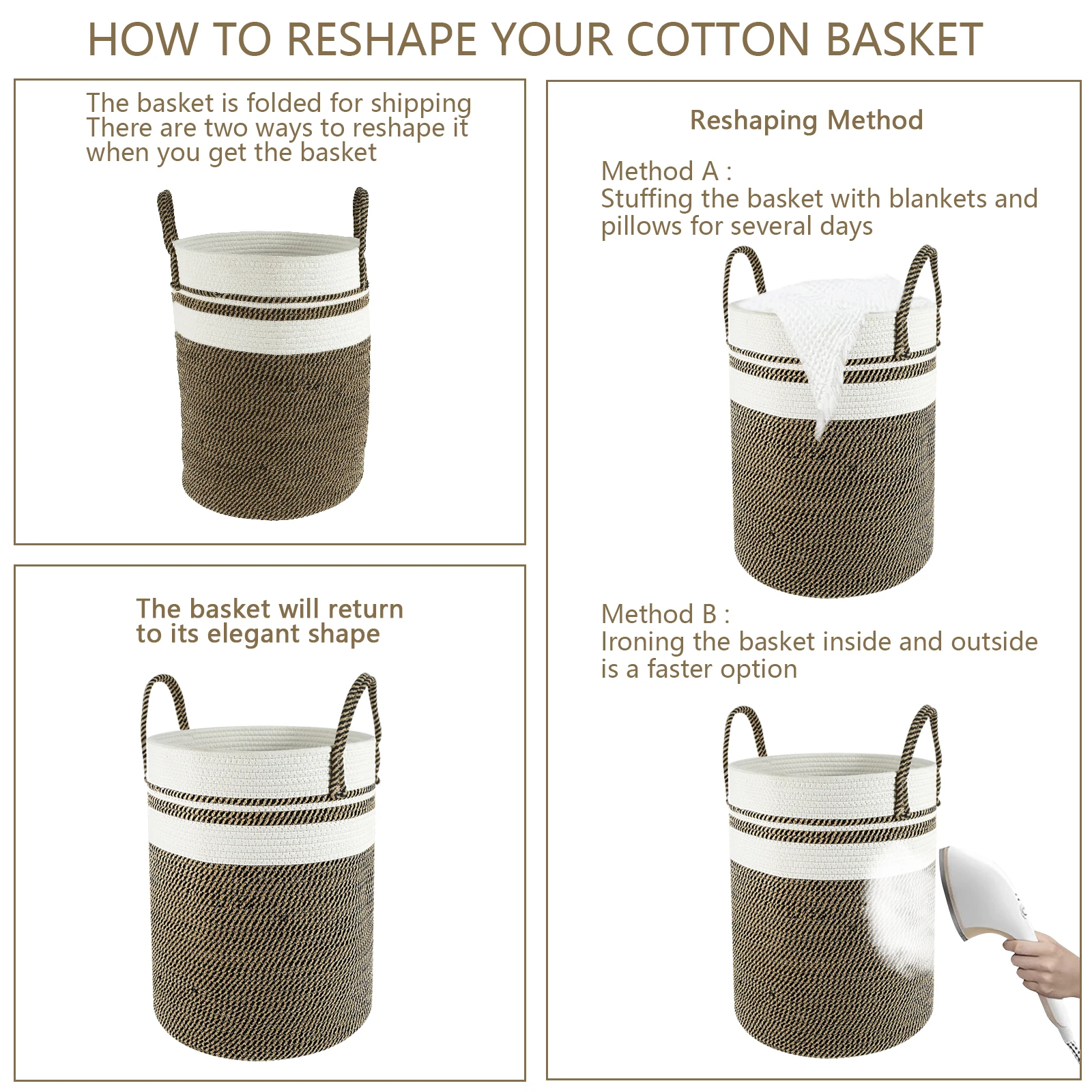 HOW TO RESHAPE YOUR COTTON BASKET

The basket is folded for shipping
There are two ways to reshape it
when you get the basket

The basket will return
to its elegant shape

Reshaping Method

Method A :
Stuffing the basket with blankets and
pillows for several days

Method B :
Ironing the basket inside and outside
is a faster option