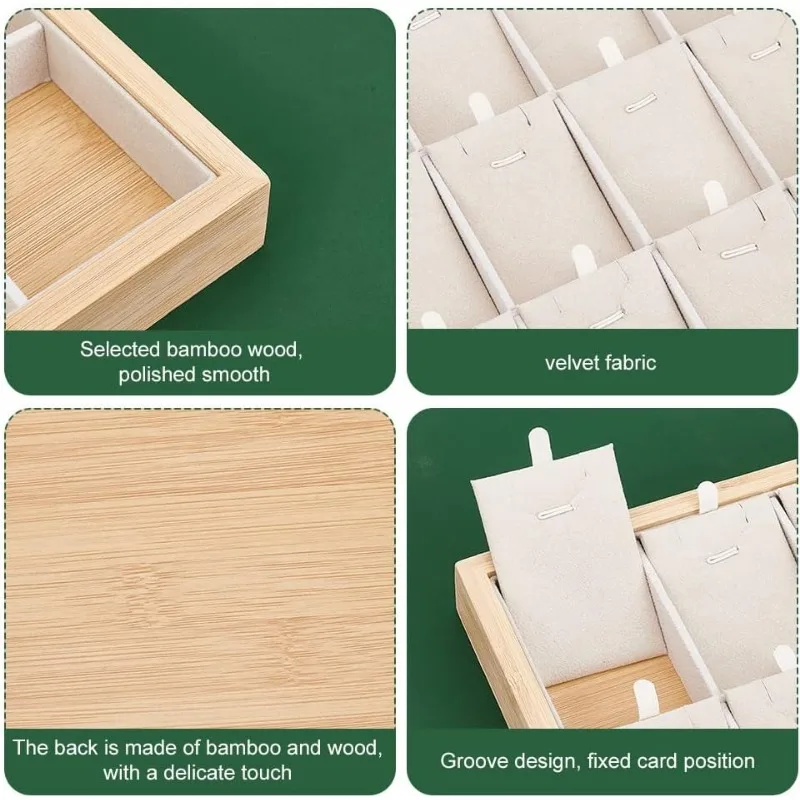 Selected bamboo wood, polished smooth

velvet fabric

The back is made of bamboo and wood, with a delicate touch

Groove design, fixed card position