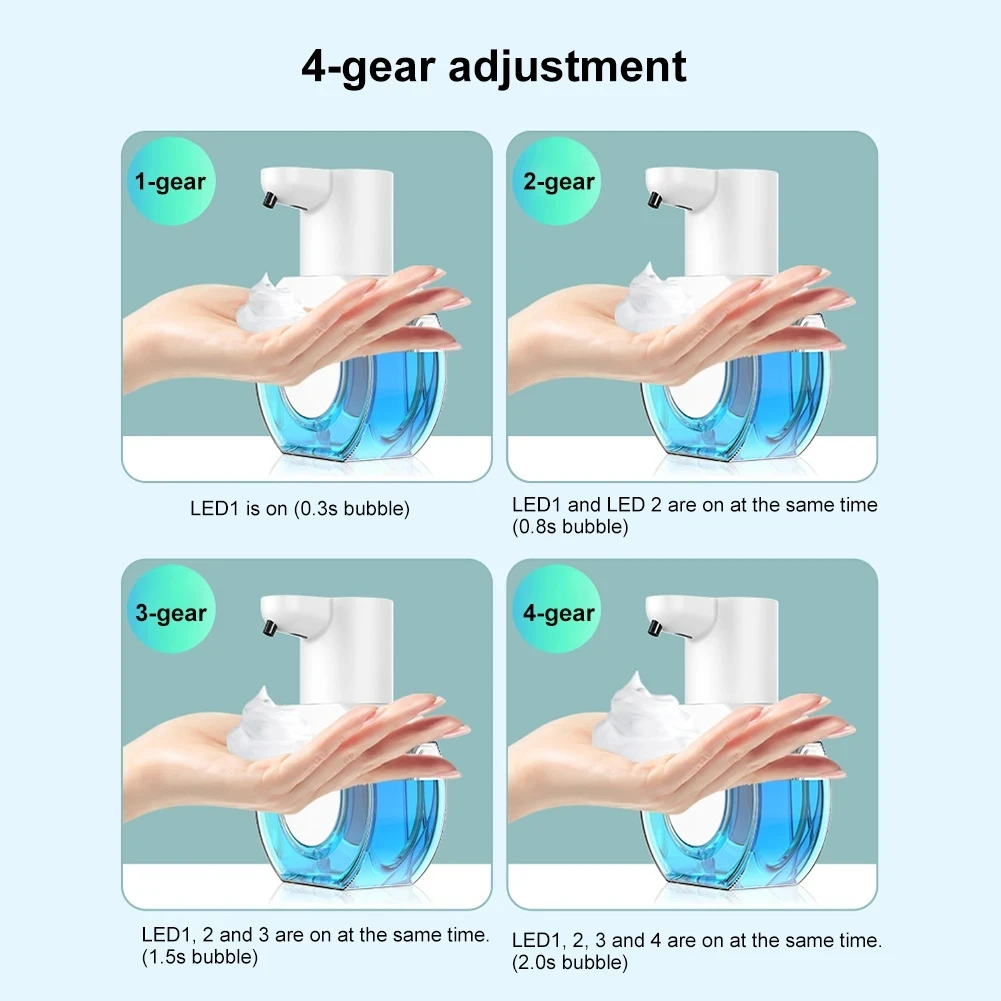 4-gear adjustment

1-gear

LED1 is on (0.3s bubble)

2-gear

LED1 and LED 2 are on at the same time (0.8s bubble)

3-gear

LED1, 2 and 3 are on at the same time. (1.5s bubble)

4-gear

LED1, 2, 3 and 4 are on at the same time. (2.0s bubble)