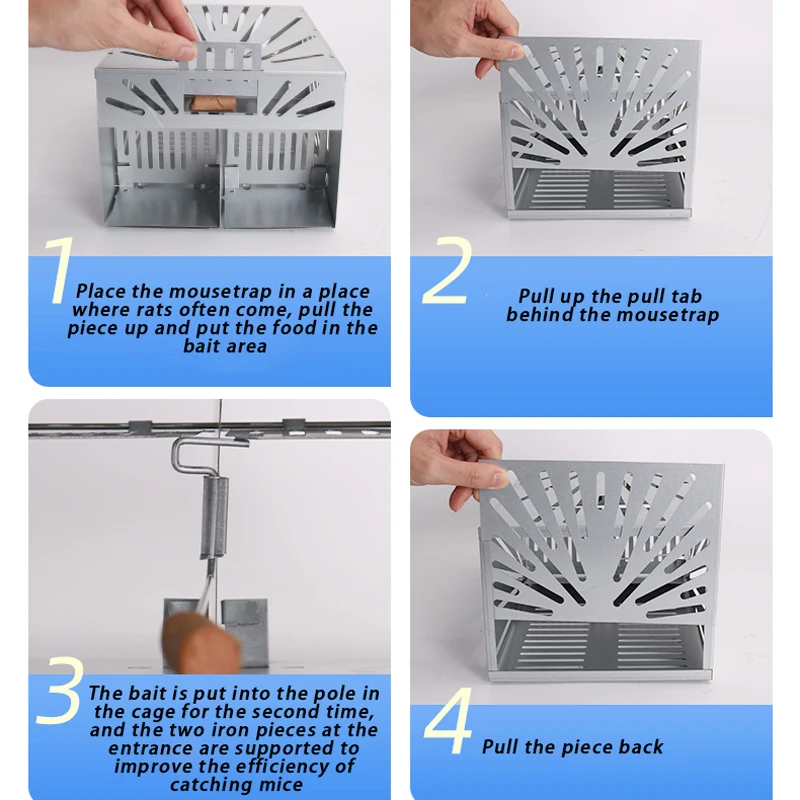 1 Place the mousetrap in a place where rats often come, pull the piece up and put the food in the bait area

2 Pull up the pull tab behind the mousetrap

3 The bait is put into the pole in the cage for the second time, and the two iron pieces at the entrance are supported to improve the efficiency of catching mice

4 Pull the piece back