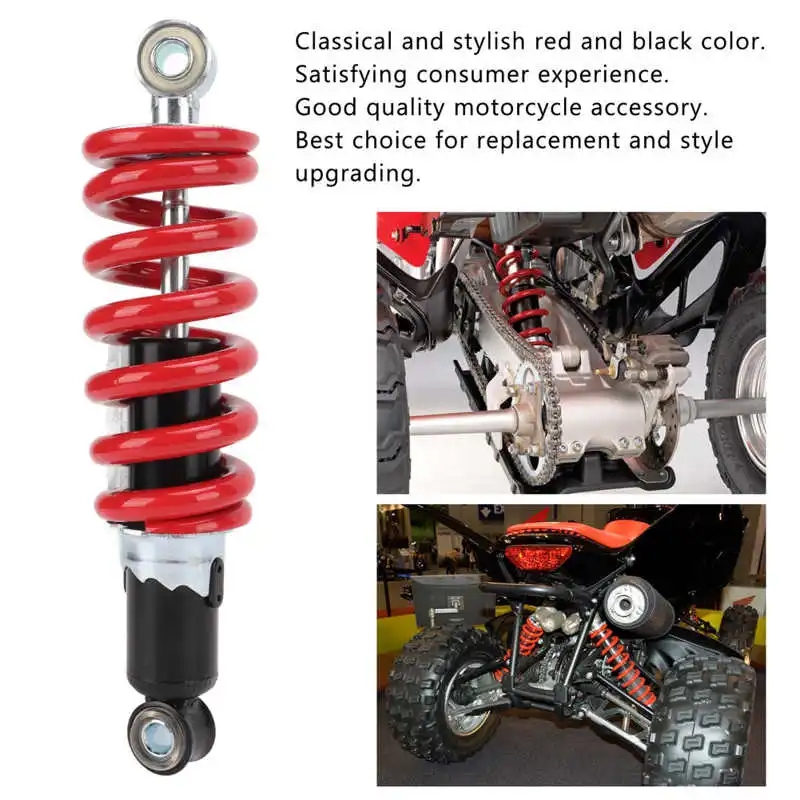 Classical and stylish red and black color.
Satisfying consumer experience.
Good quality motorcycle accessory.
Best choice for replacement and style upgrading.