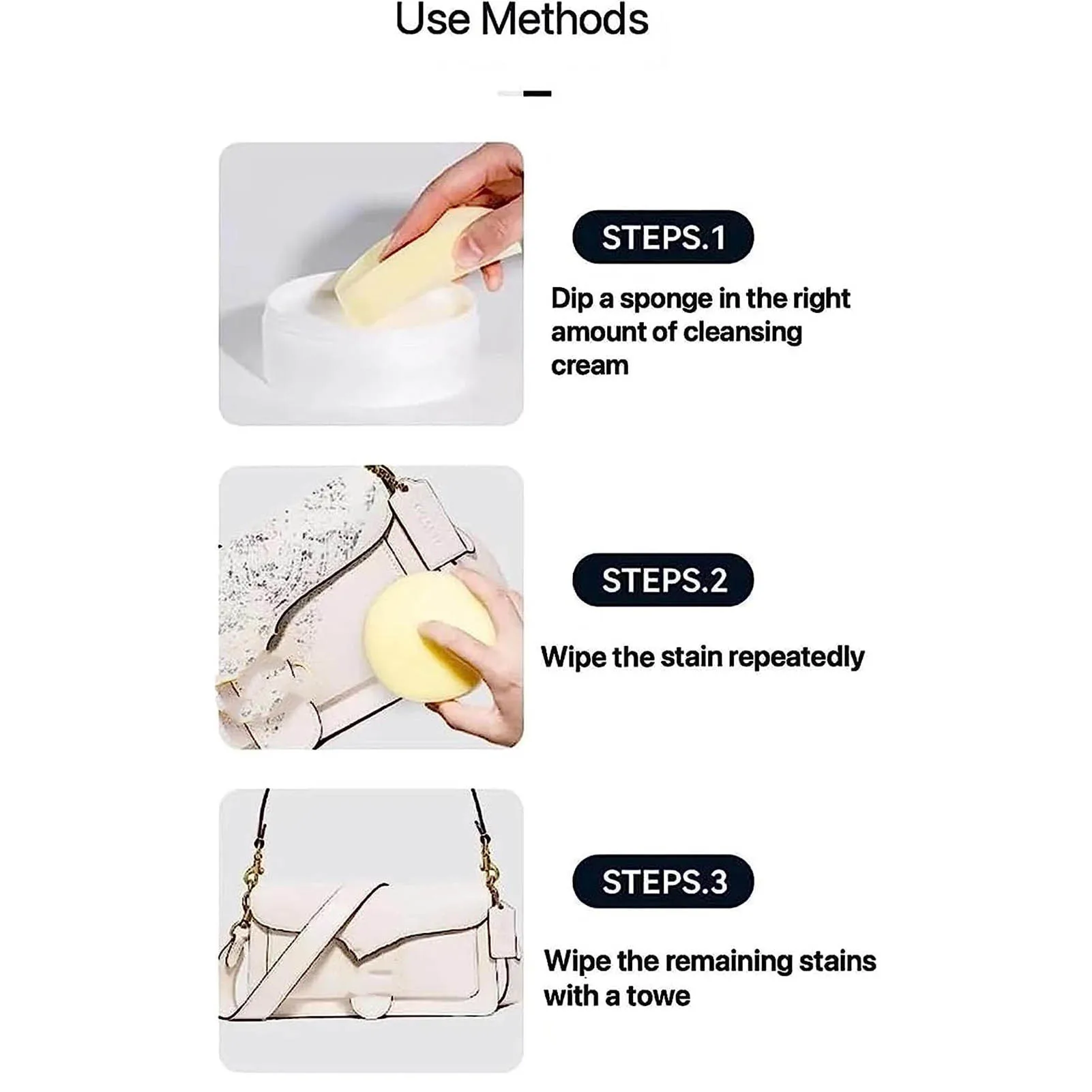 Use Methods

STEPS.1

Dip a sponge in the right amount of cleansing cream

STEPS.2

Wipe the stain repeatedly

STEPS.3

Wipe the remaining stains with a towe