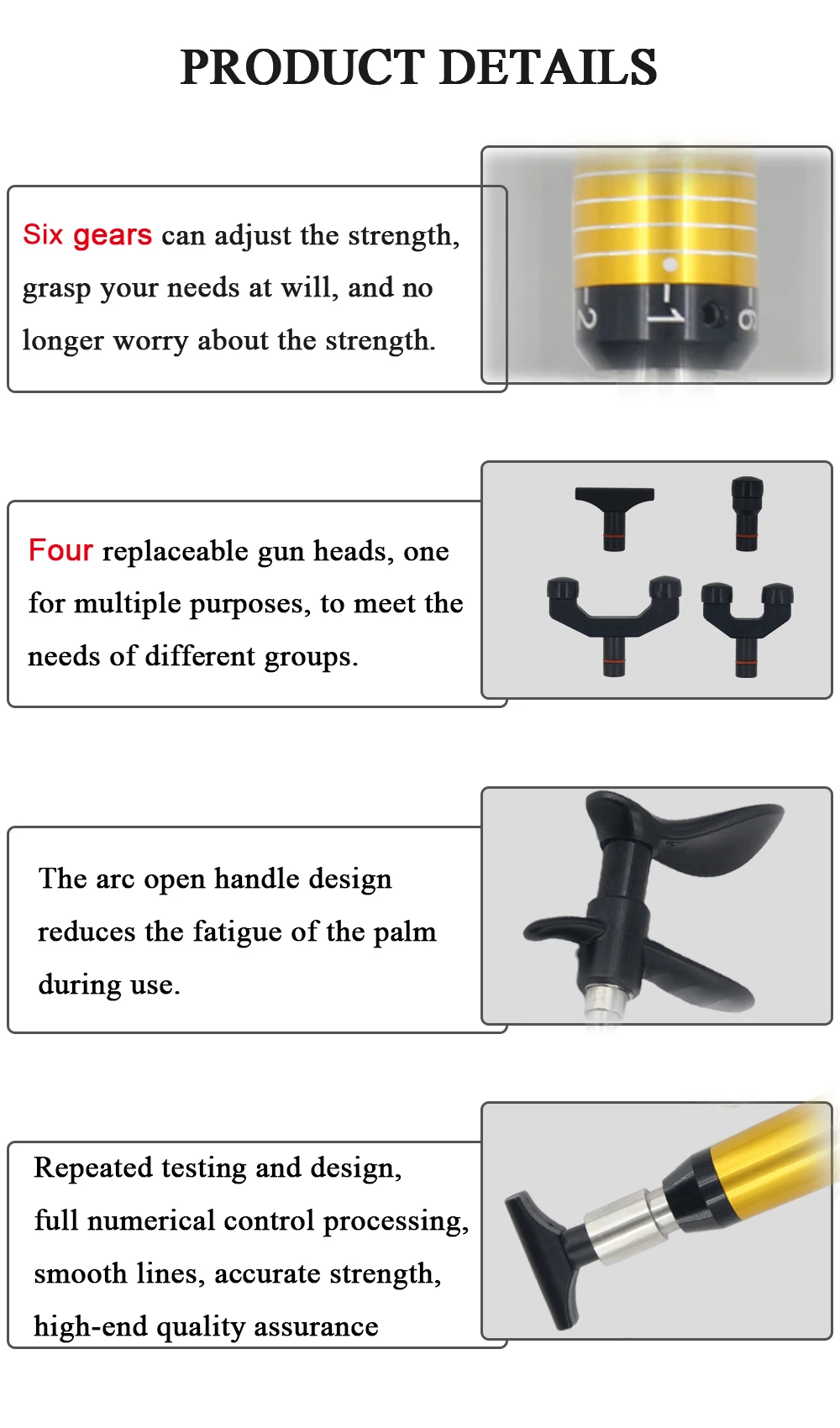 PRODUCT DETAILS

Six gears can adjust the strength, grasp your needs at will, and no longer worry about the strength.

2 1 6

Four replaceable gun heads, one for multiple purposes, to meet the needs of different groups.

The arc open handle design reduces the fatigue of the palm during use.

Repeated testing and design, full numerical control processing, smooth lines, accurate strength, high-end quality assurance