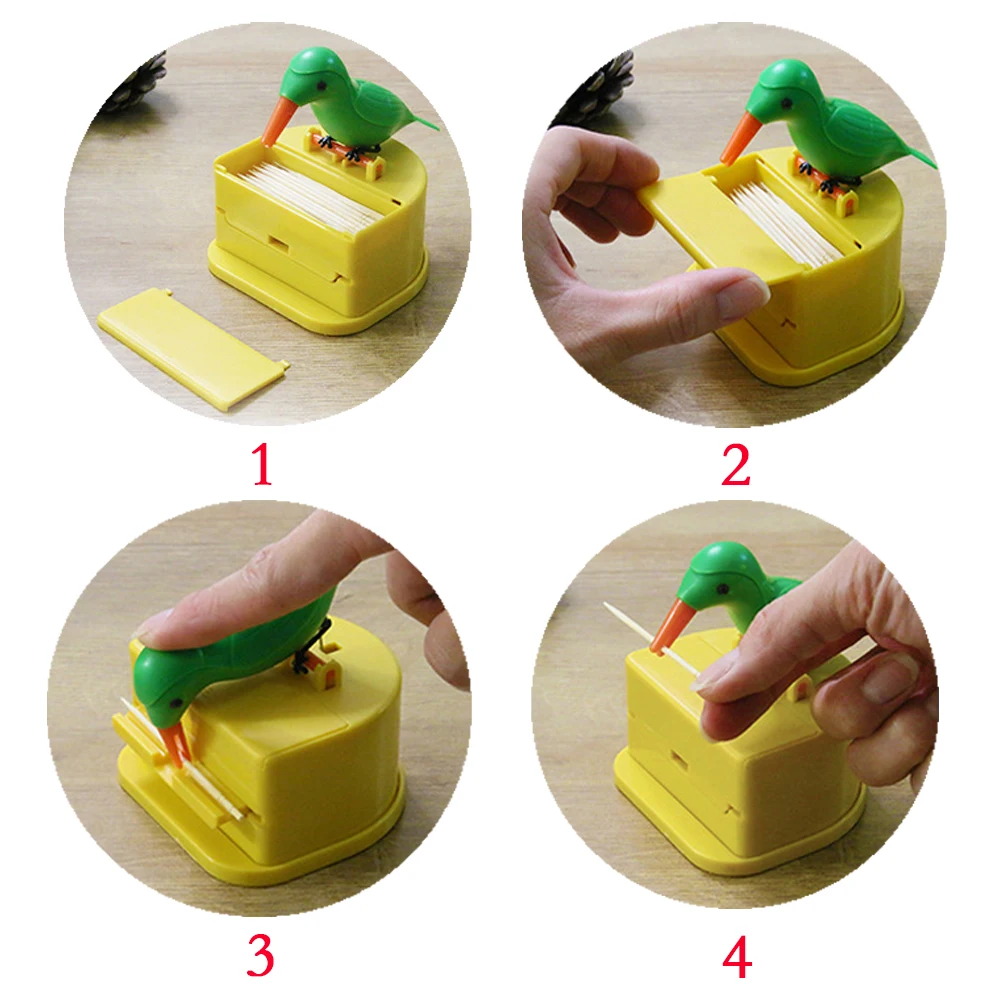 1

2

3

4