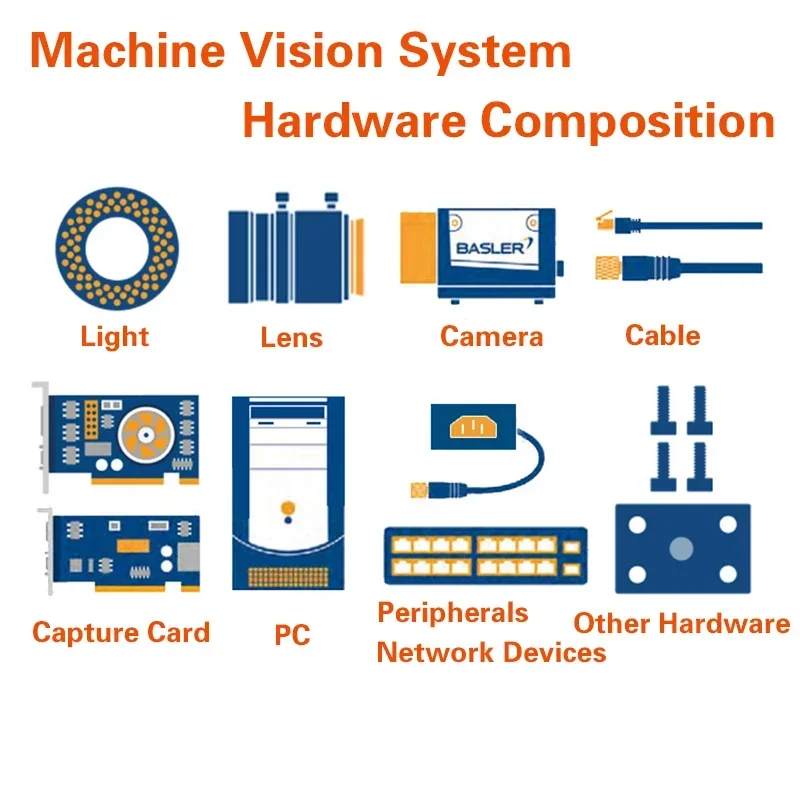 Machine Vision System
Hardware Composition

BASLER

Light

Lens

Camera

Cable

Capture Card

PC

Peripherals
Network Devices

Other Hardware