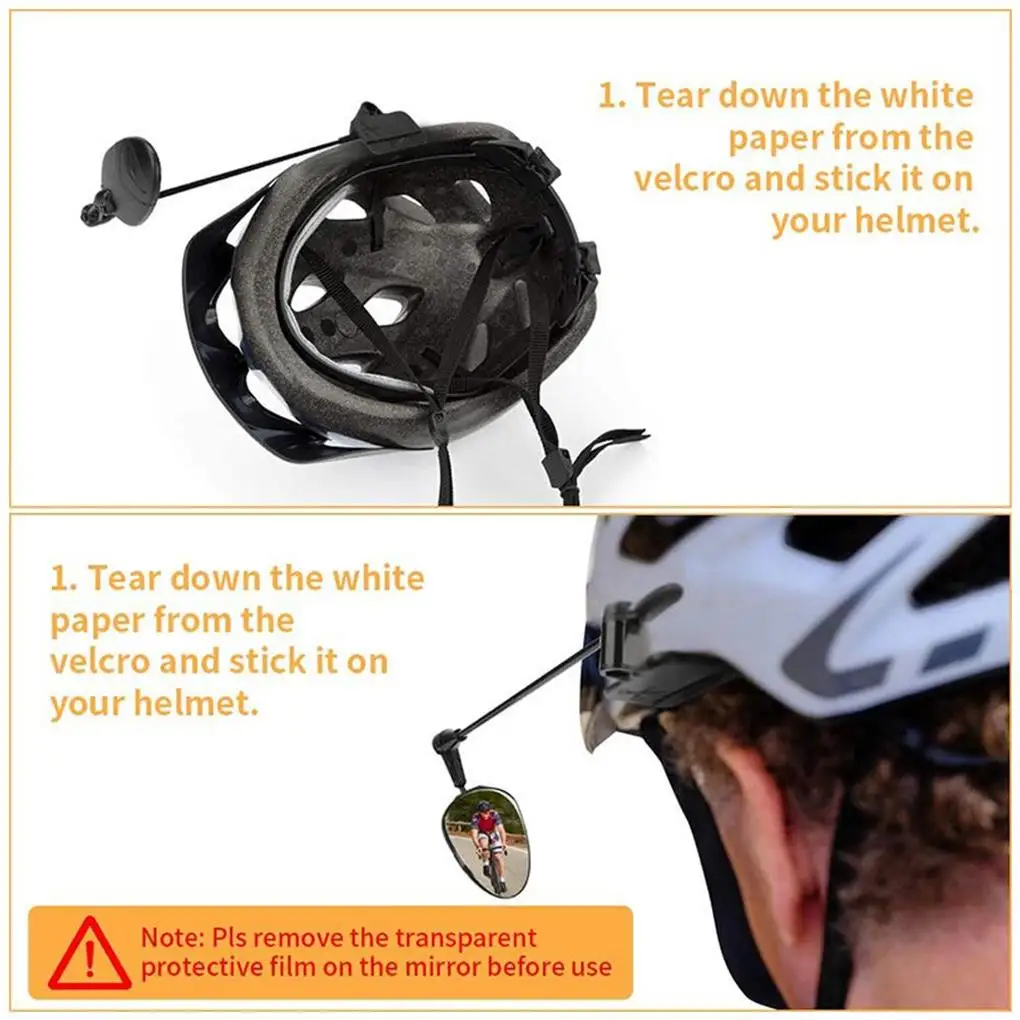 1. Tear down the white paper from the velcro and stick it on your helmet.

1. Tear down the white paper from the velcro and stick it on your helmet.

Note: Pls remove the transparent protective film on the mirror before use