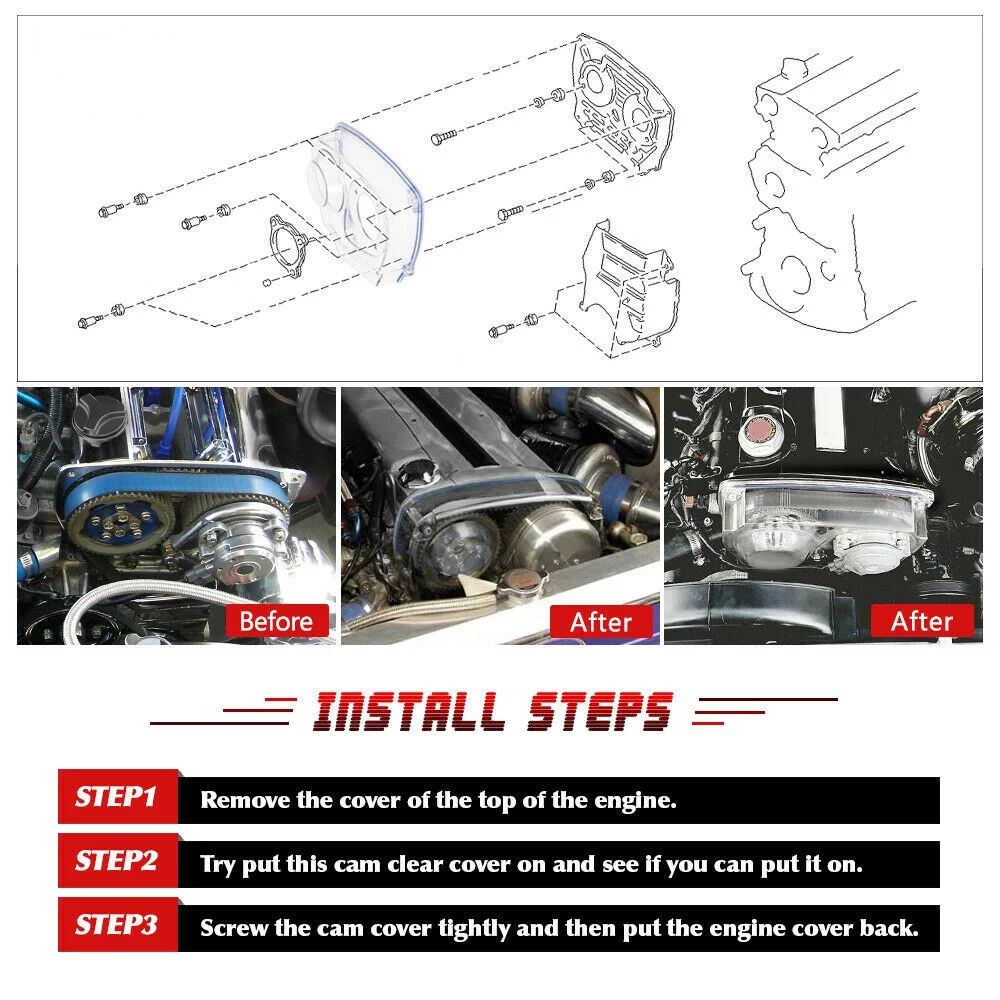 Before

After

After

INSTALL STEPS

STEP1 Remove the cover of the top of the engine.

STEP2 Try put this cam clear cover on and see if you can put it on.

STEP3 Screw the cam cover tightly and then put the engine cover back.