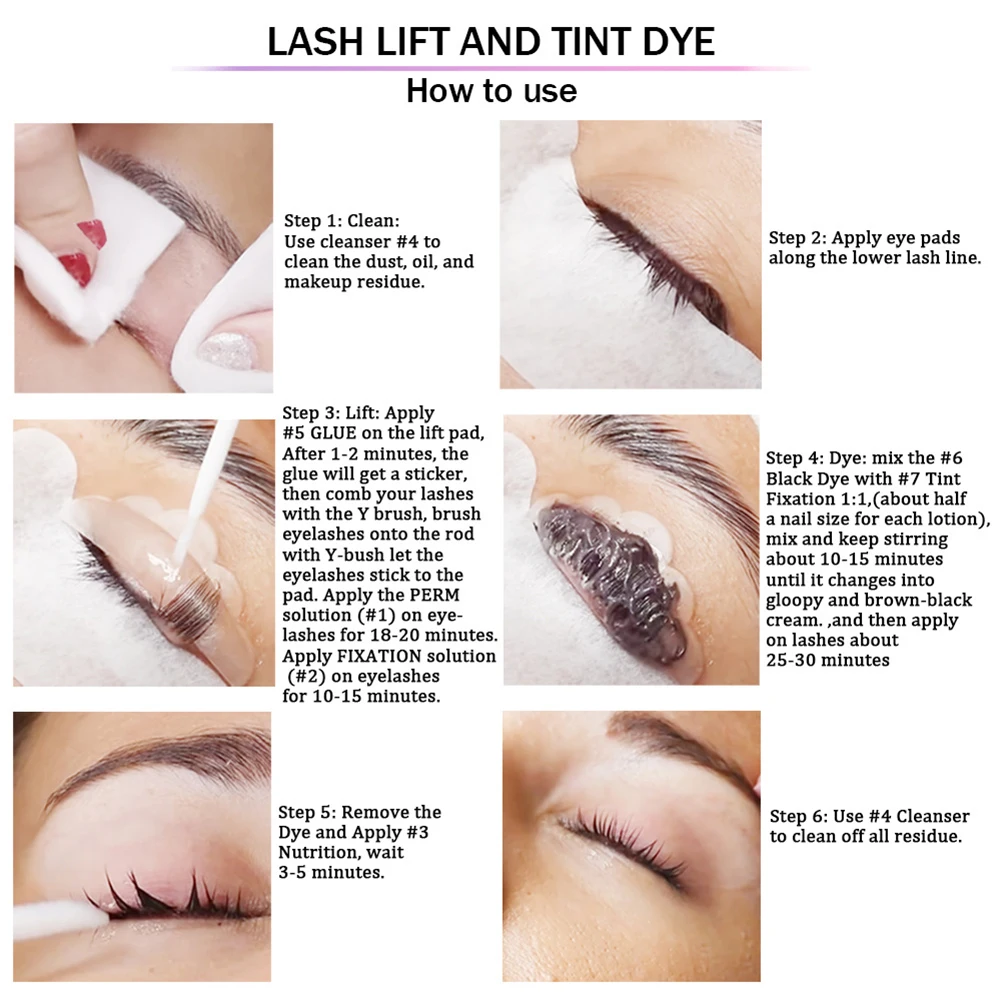 LASH LIFT AND TINT DYE

How to use

Step 1: Clean:
Use cleanser #4 to clean the dust, oil, and makeup residue.

Step 2: Apply eye pads along the lower lash line.

Step 3: Lift: Apply #5 GLUE on the lift pad, After 1-2 minutes, the glue will get a sticker, then comb your lashes with the Y brush, brush eyelashes onto the rod with Y-bush let the eyelashes stick to the pad. Apply the PERM solution (#1) on eyelashes for 18-20 minutes. Apply FIXATION solution (#2) on eyelashes for 10-15 minutes.

Step 4: Dye: mix the #6 Black Dye with #7 Tint Fixation 1:1,(about half a nail size for each lotion), mix and keep stirring about 10-15 minutes until it changes into gloopy and brown-black cream. ,and then apply on lashes about 25-30 minutes

Step 5: Remove the Dye and Apply #3 Nutrition, wait 3-5 minutes.

Step 6: Use #4 Cleanser to clean off all residue.