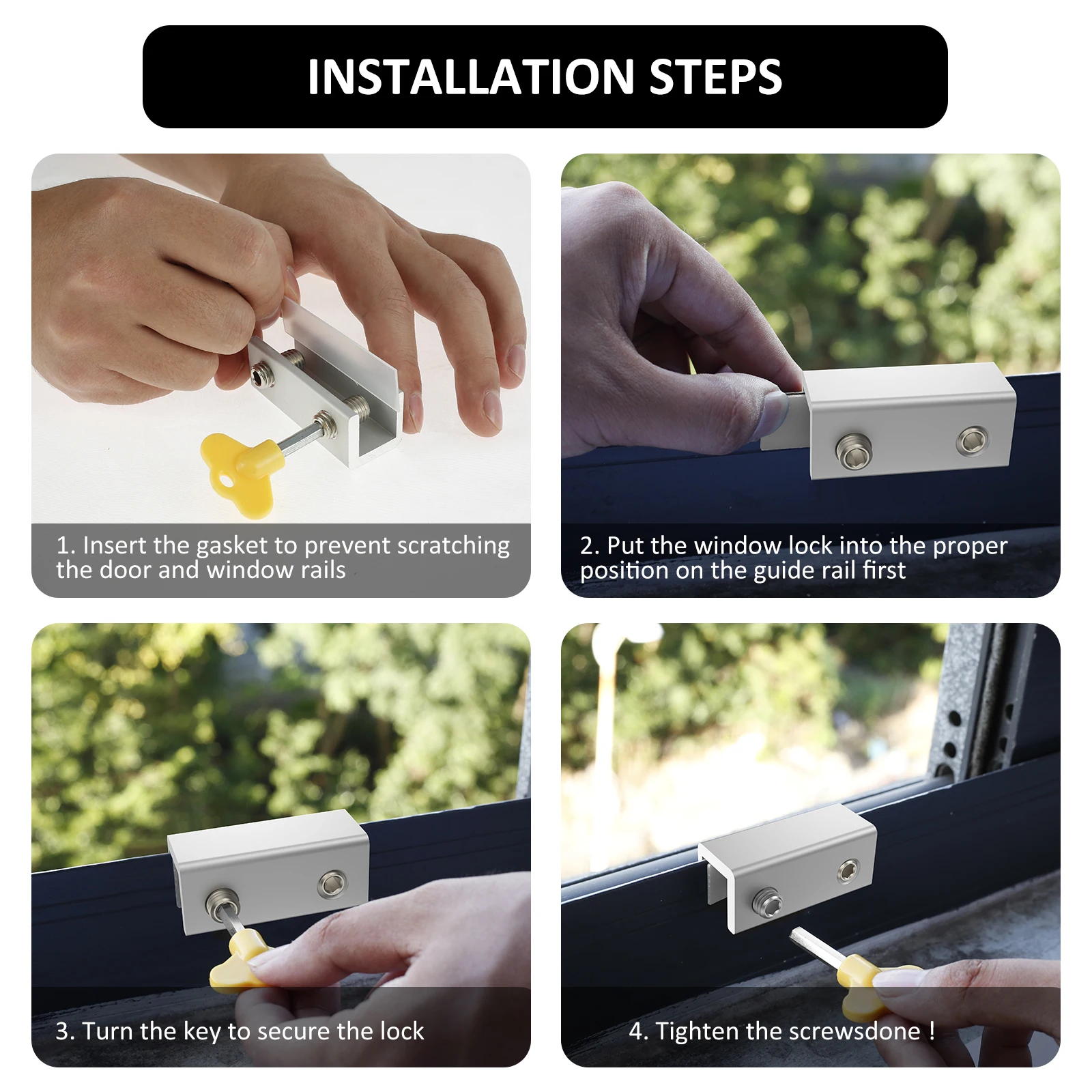 INSTALLATION STEPS

1. Insert the gasket to prevent scratching the door and window rails

2. Put the window lock into the proper position on the guide rail first

3. Turn the key to secure the lock

4. Tighten the screwsdone !