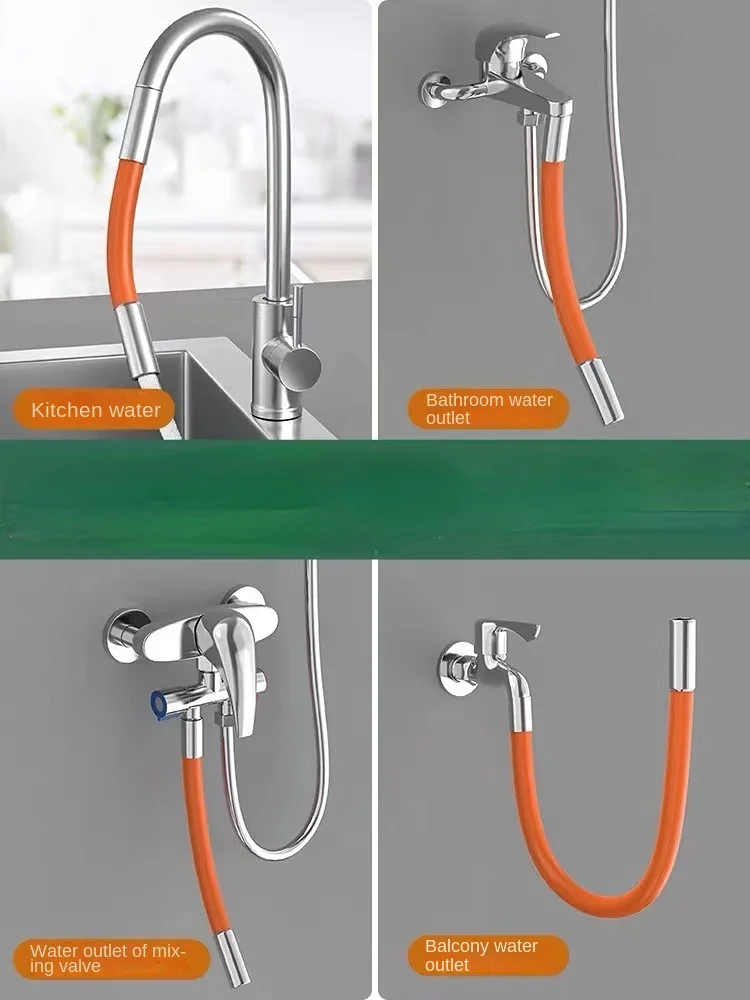 Kitchen water

Bathroom water outlet

Water outlet of mixing valve

Balcony water outlet