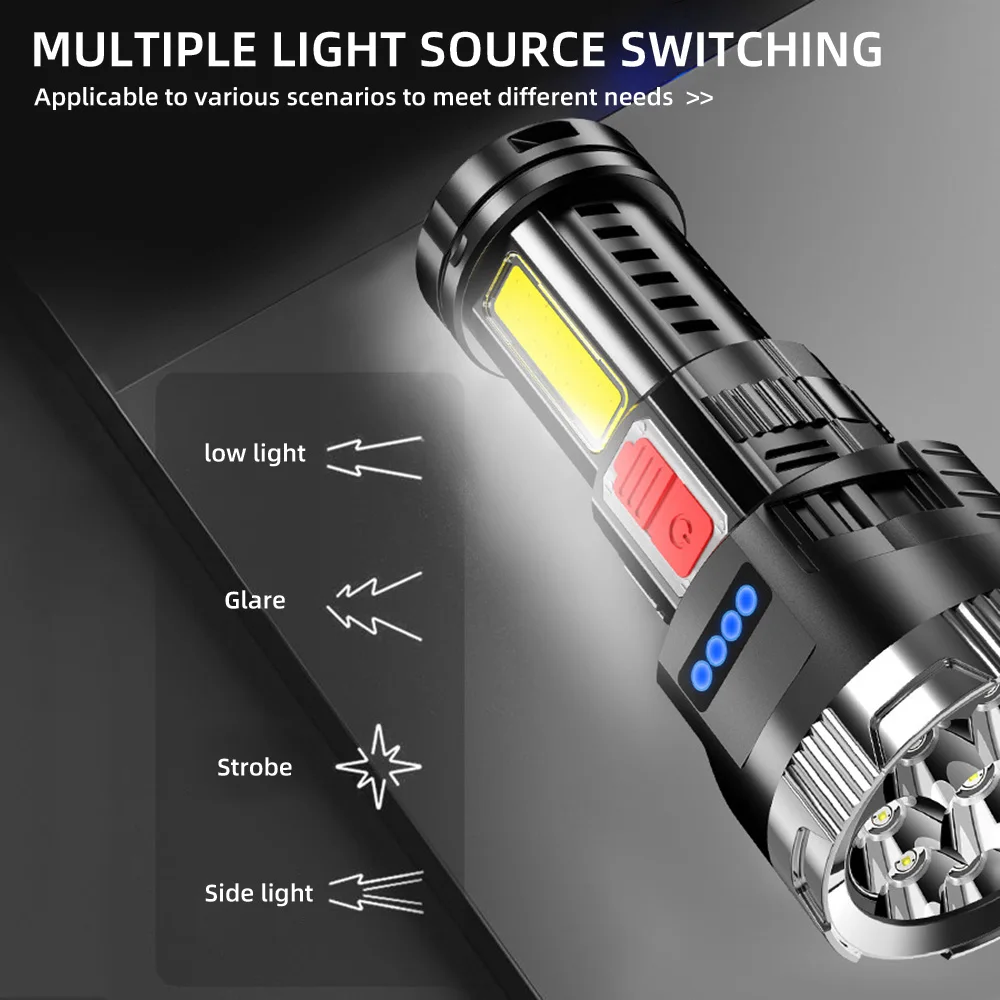 MULTIPLE LIGHT SOURCE SWITCHING
Applicable to various scenarios to meet different needs >>

low light

Glare

Strobe

Side light