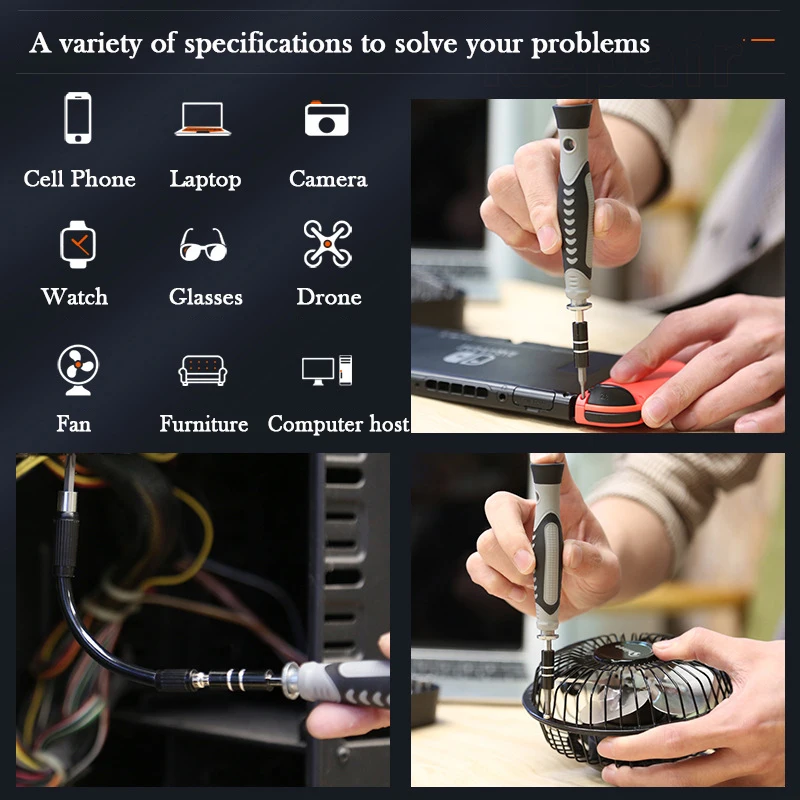 A variety of specifications to solve your problems

Cell Phone

Laptop

Camera

Watch

Glasses

Drone

Fan

Furniture

Computer host