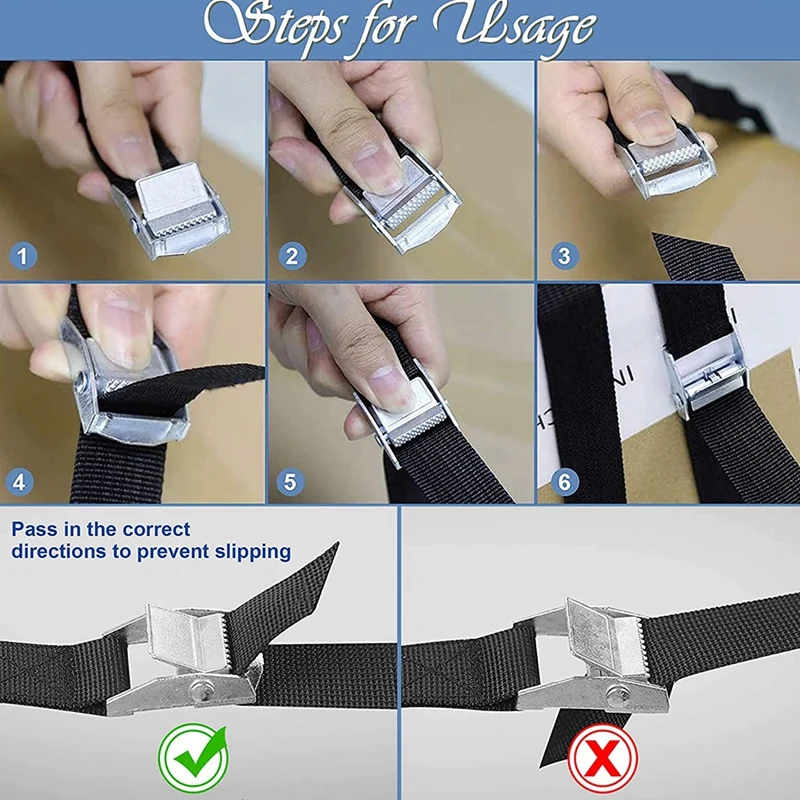 Steps for Usage

1

2

3

4

5

6

Pass in the correct directions to prevent slipping