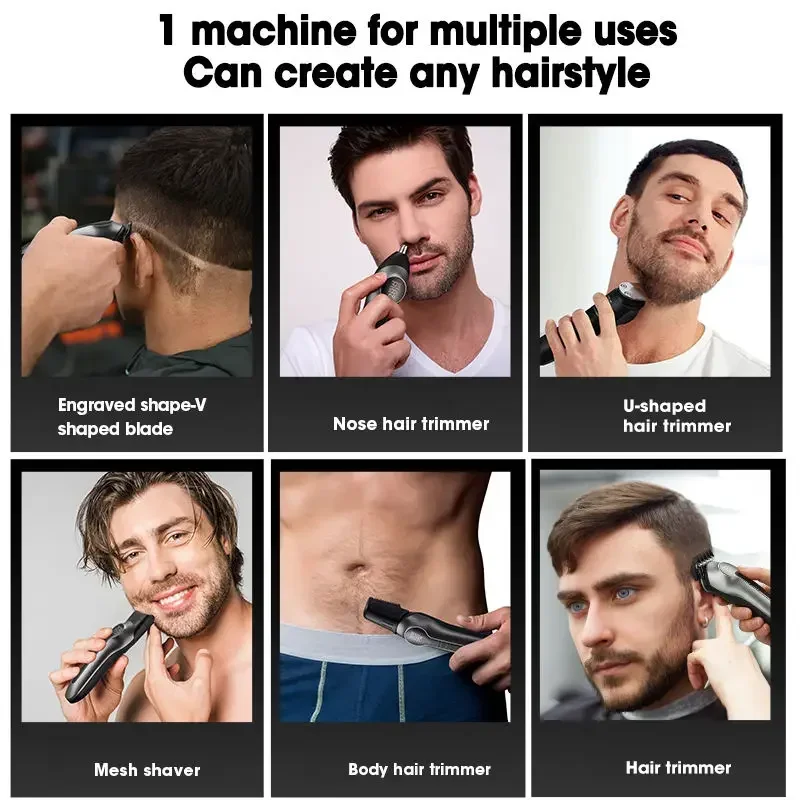 1 machine for multiple uses
Can create any hairstyle

Engraved shape-V shaped blade

Nose hair trimmer

U-shaped hair trimmer

Mesh shaver

Body hair trimmer

Hair trimmer