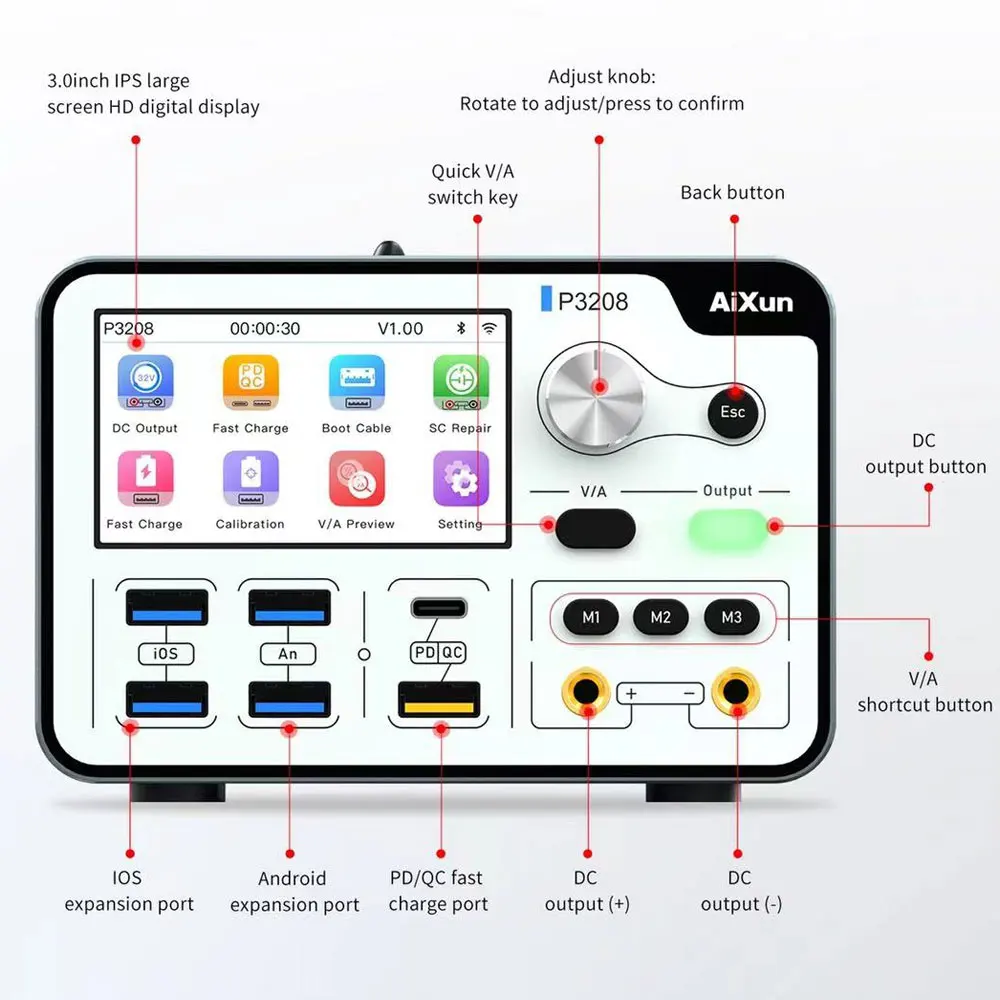 3.0inch IPS large screen HD digital display

Adjust knob:
Rotate to adjust/press to confirm

Quick V/A switch key

Back button

P3208

AiXun

P3208 00:00:30 V1.00

32V

DC Output

PD QC

Fast Charge

Boot Cable

SC Repair

Fast Charge

Calibration

V/A Preview

Setting

Esc

V/A

Output

DC output button

iOS

An

PD QC

M1 M2 M3

+ −

V/A shortcut button

IOS expansion port

Android expansion port

PD/QC fast charge port

DC output (+)

DC output (-)