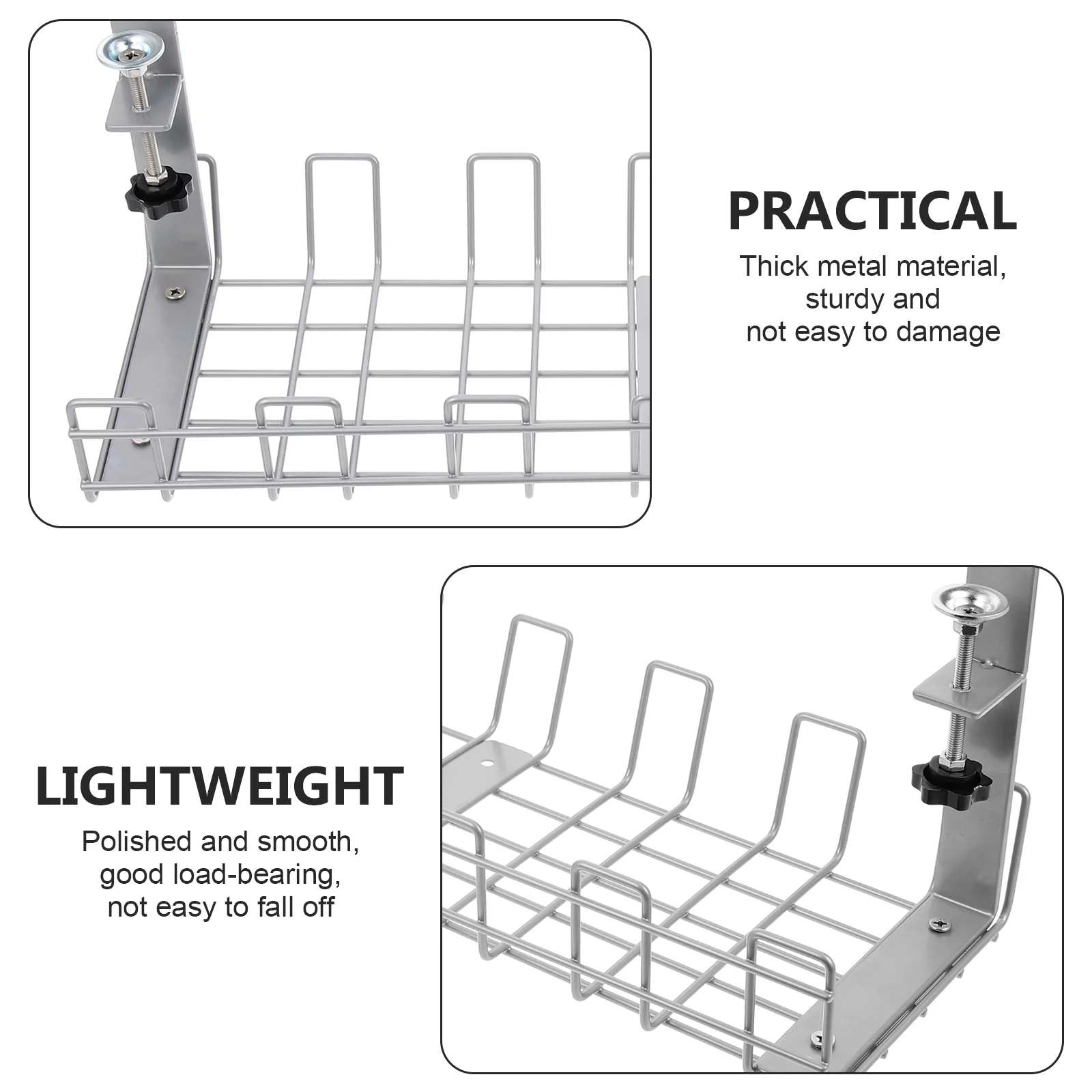 PRACTICAL
Thick metal material, sturdy and not easy to damage

LIGHTWEIGHT
Polished and smooth, good load-bearing, not easy to fall off