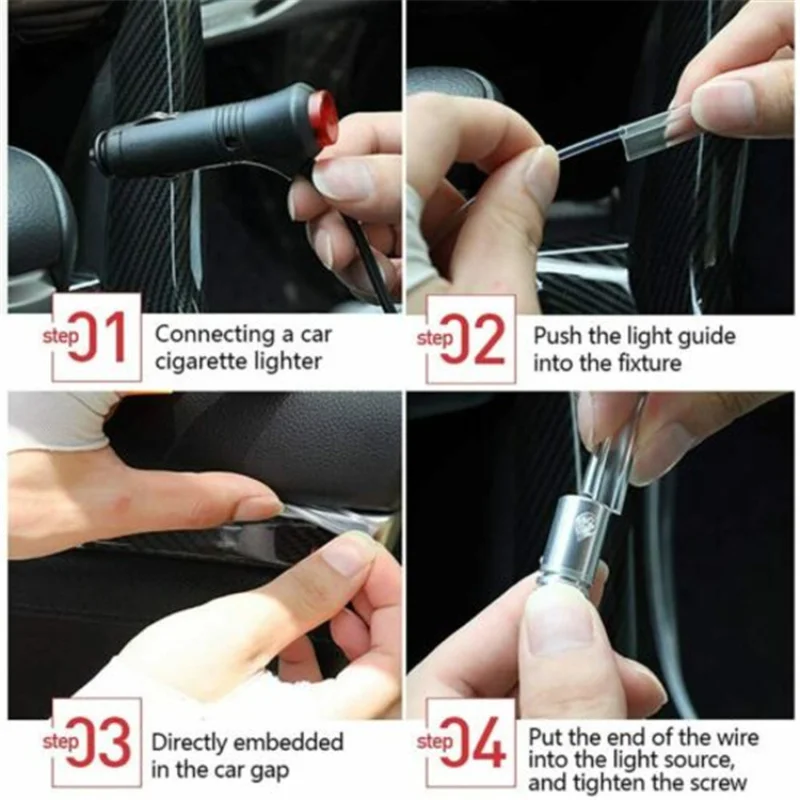 step 01 Connecting a car cigarette lighter

step 02 Push the light guide into the fixture

step 03 Directly embedded in the car gap

step 04 Put the end of the wire into the light source, and tighten the screw