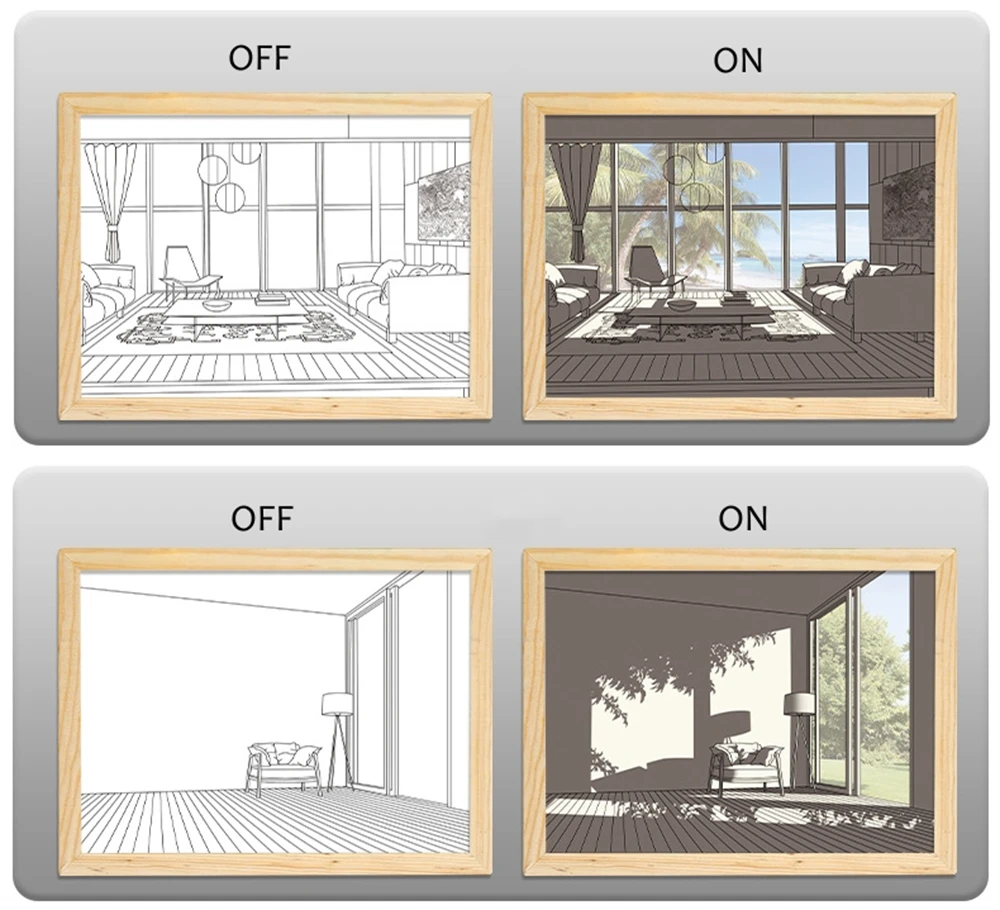 OFF

ON

OFF

ON