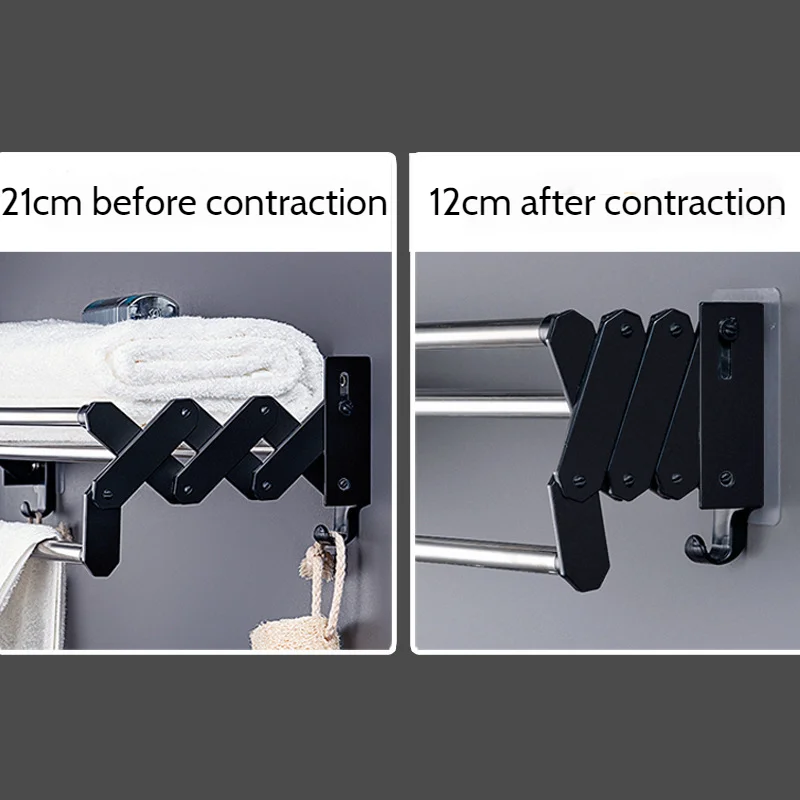 21cm before contraction

12cm after contraction