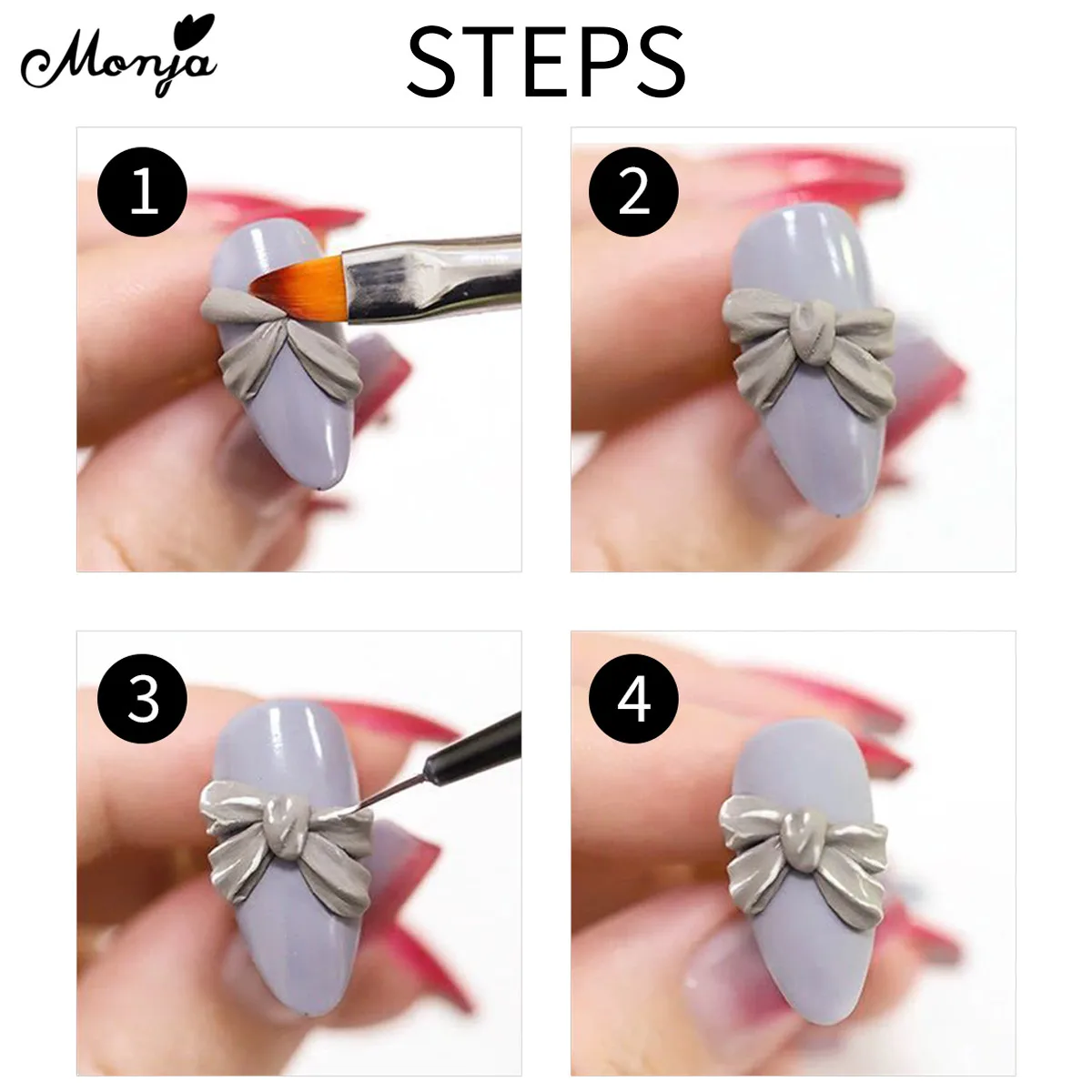 Monja

STEPS

1

2

3

4