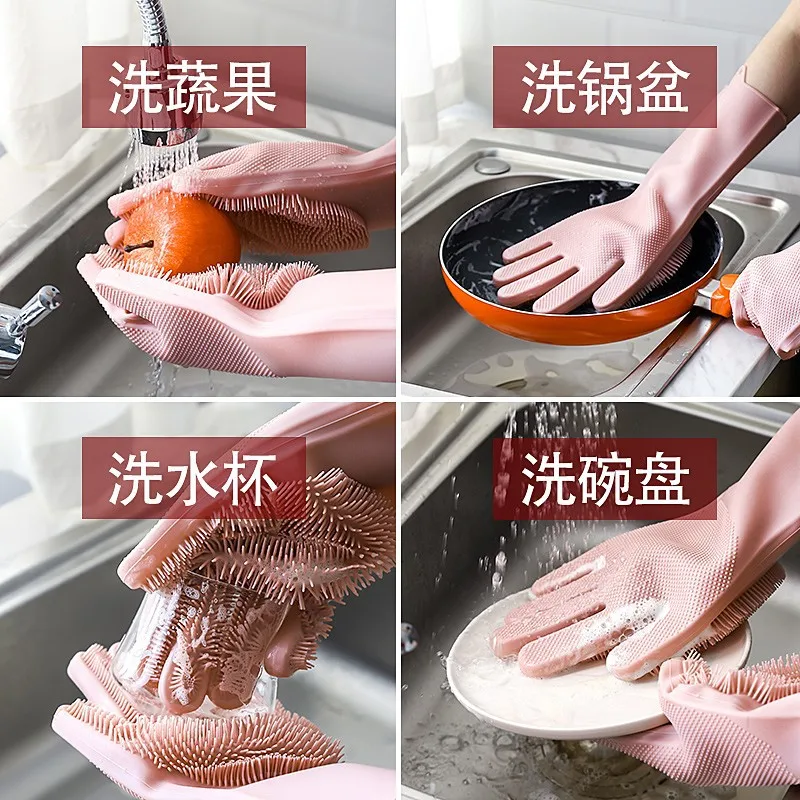 洗蔬果

洗锅盆

洗水杯

洗碗盘