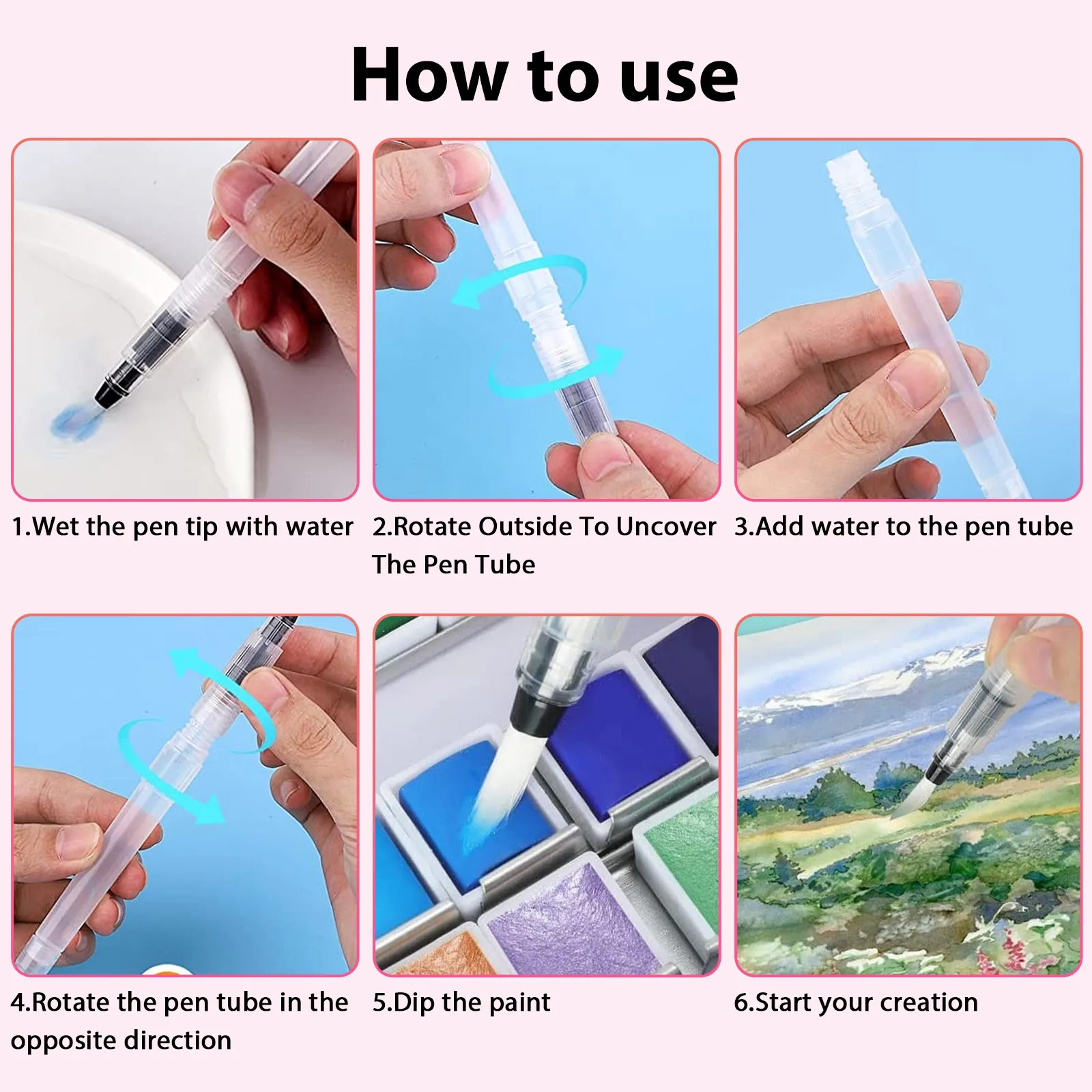 How to use

1.Wet the pen tip with water

2.Rotate Outside To Uncover The Pen Tube

3.Add water to the pen tube

4.Rotate the pen tube in the opposite direction

5.Dip the paint

6.Start your creation