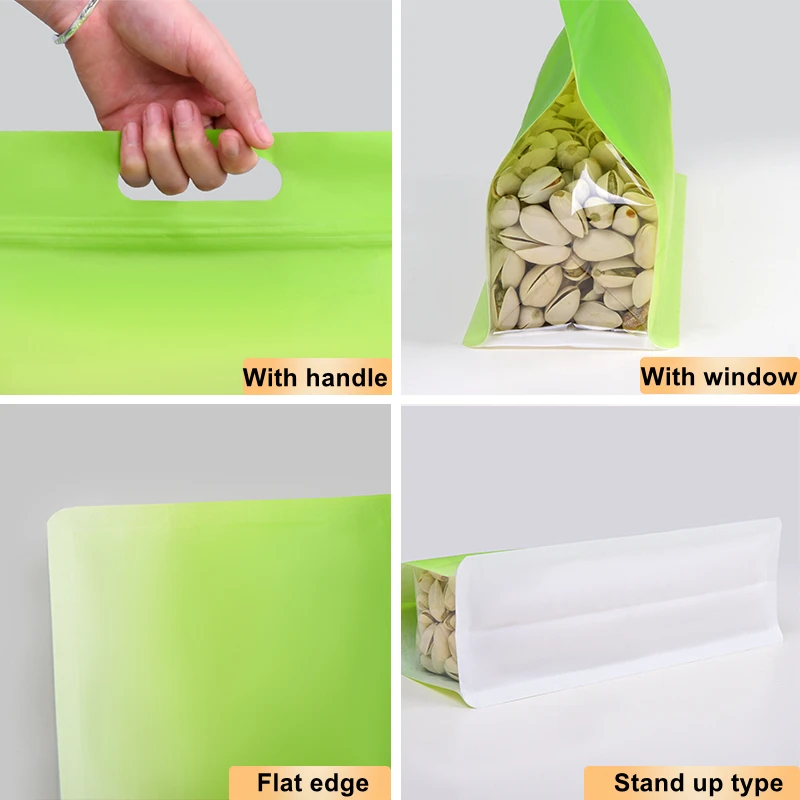 With handle

With window

Flat edge

Stand up type