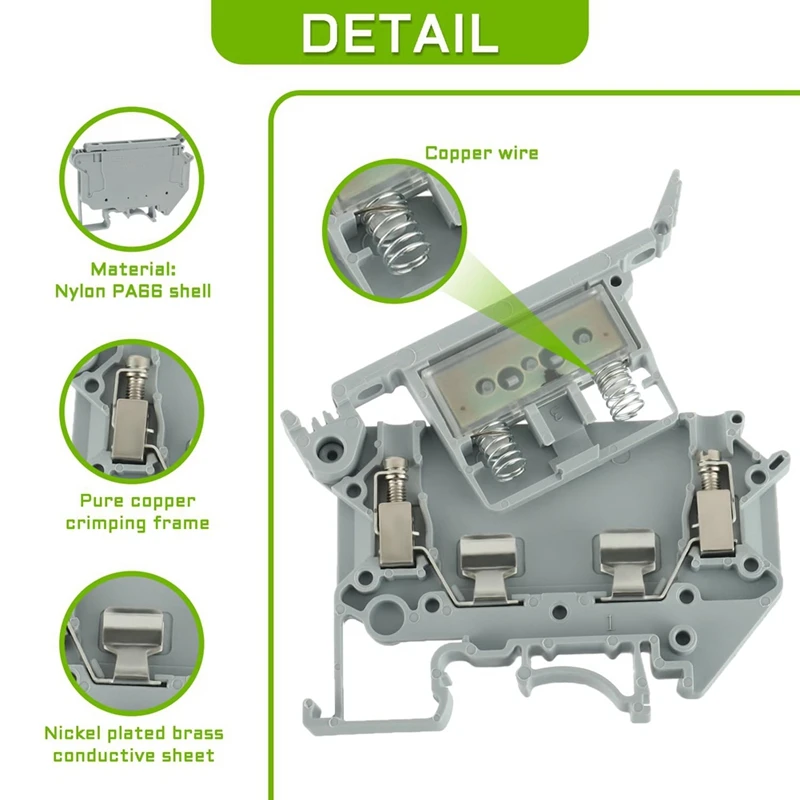 DETAIL

Material:
Nylon PA66 shell

Pure copper
crimping frame

Nickel plated brass
conductive sheet

Copper wire

3

1