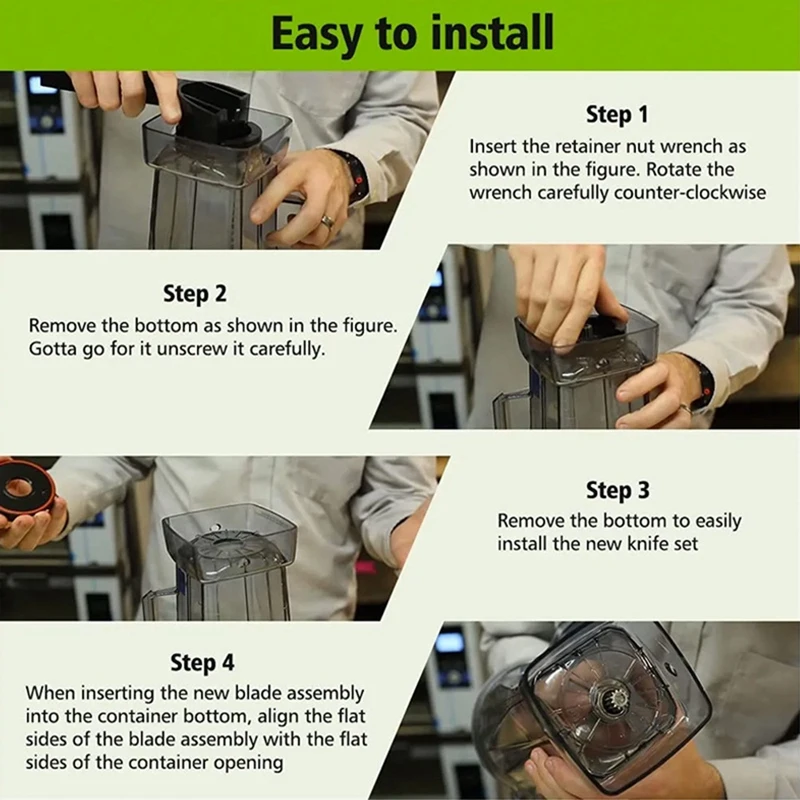 Easy to install

Step 1
Insert the retainer nut wrench as shown in the figure. Rotate the wrench carefully counter-clockwise

Step 2
Remove the bottom as shown in the figure. Gotta go for it unscrew it carefully.

Step 3
Remove the bottom to easily install the new knife set

Step 4
When inserting the new blade assembly into the container bottom, align the flat sides of the blade assembly with the flat sides of the container opening