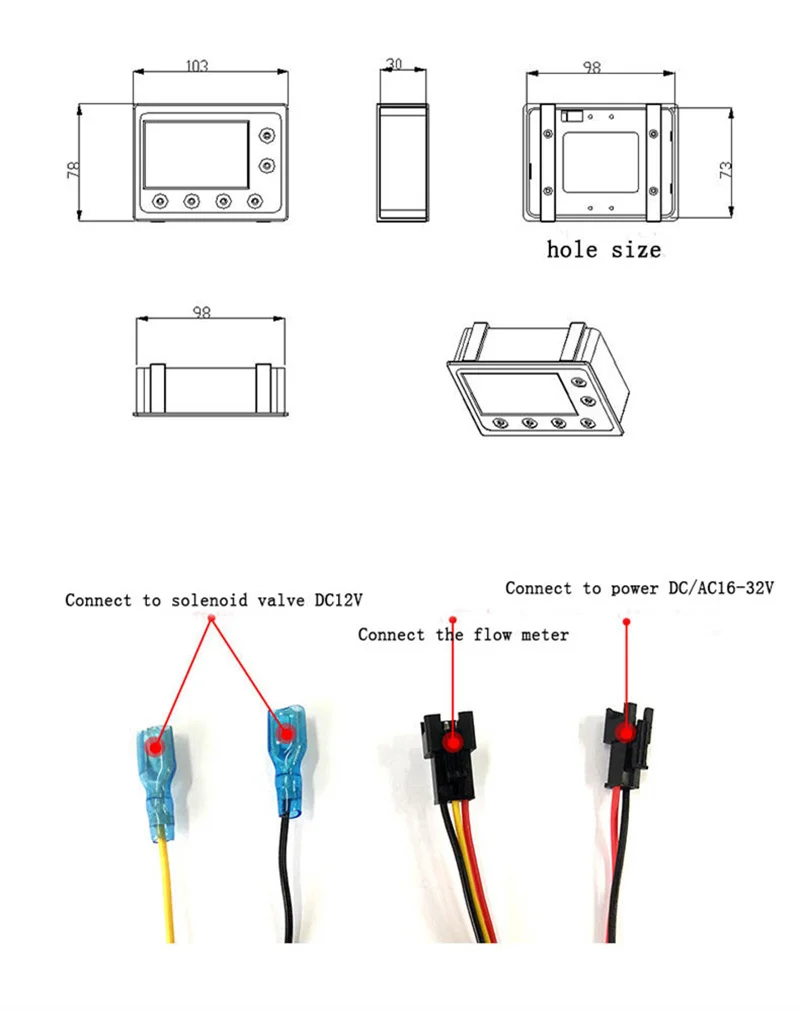 103

78

30

98

73

hole size

98

Connect to solenoid valve DC12V

Connect the flow meter

Connect to power DC/AC16-32V