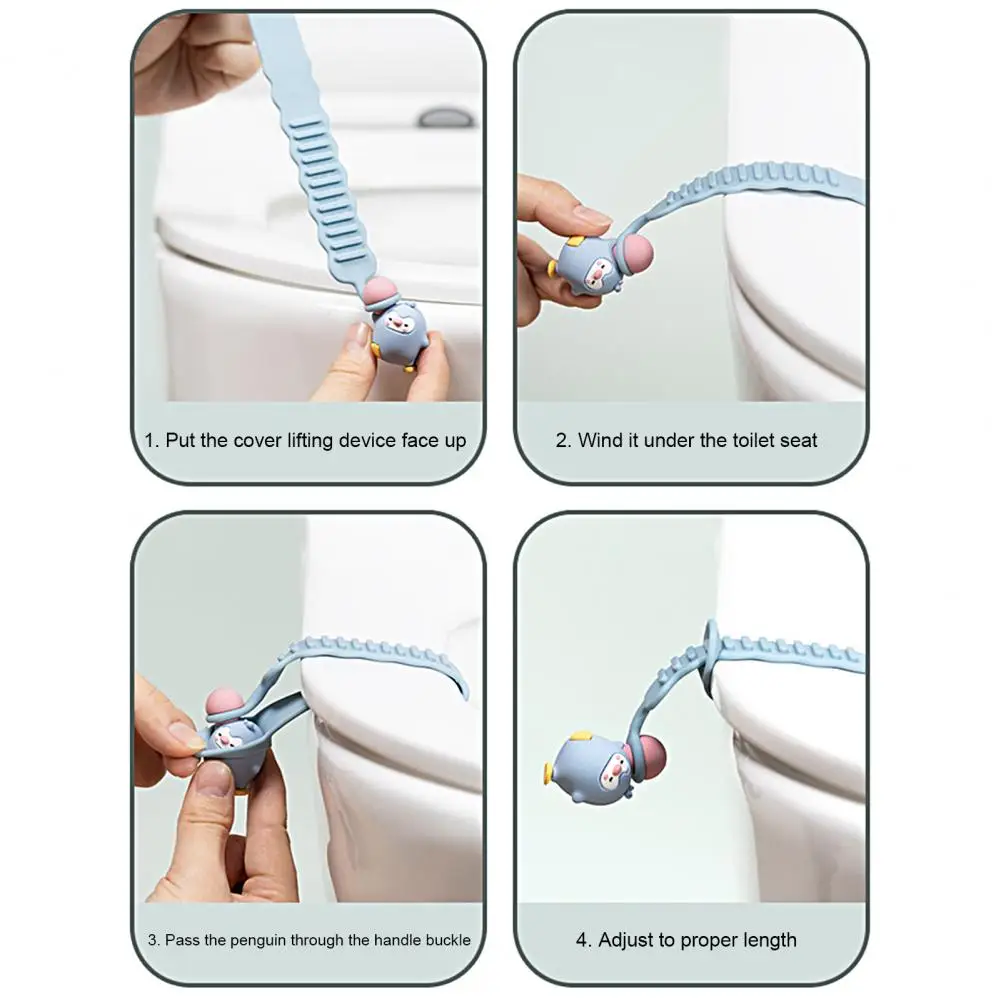 1. Put the cover lifting device face up

2. Wind it under the toilet seat

3. Pass the penguin through the handle buckle

4. Adjust to proper length