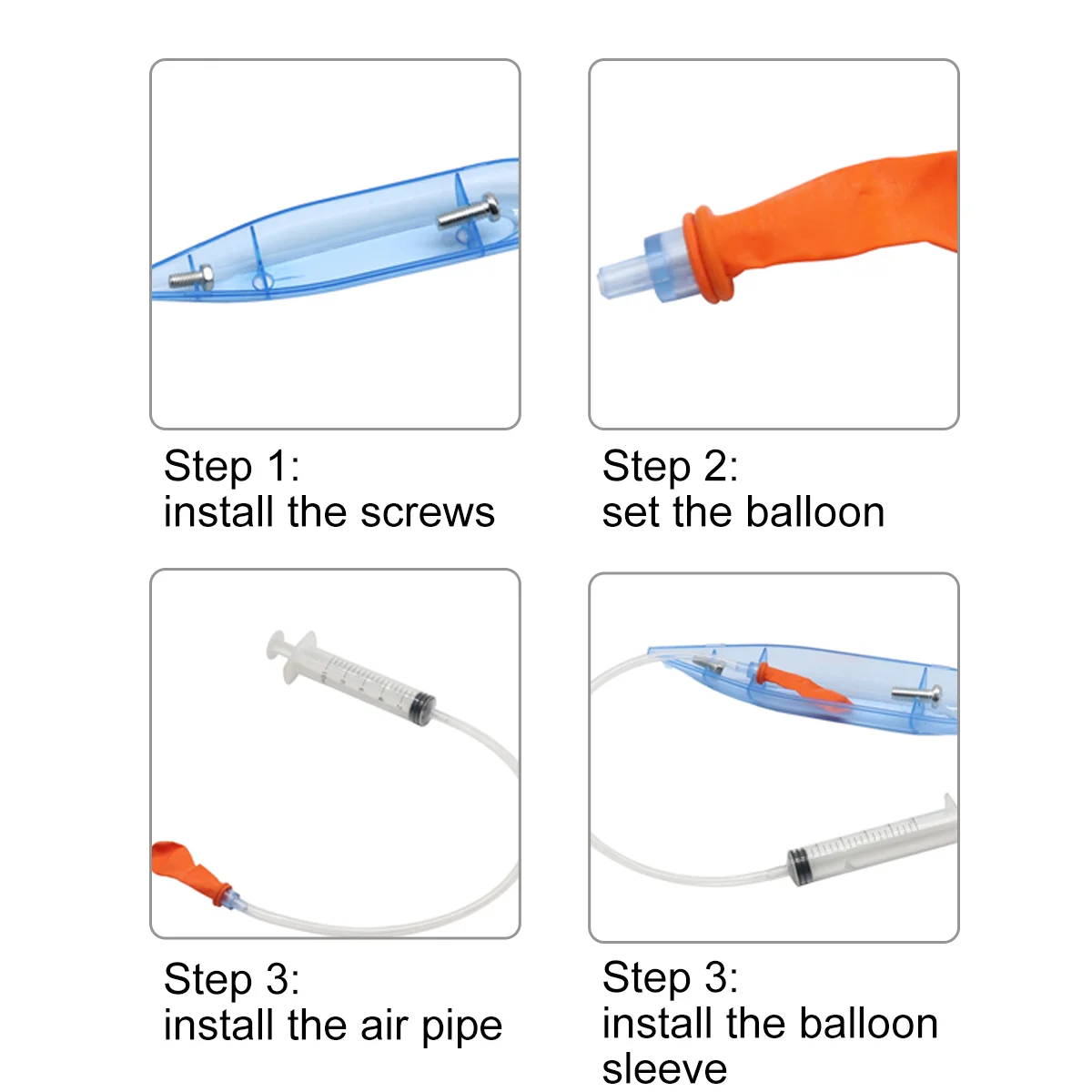 Step 1:
install the screws

Step 2:
set the balloon

Step 3:
install the air pipe

Step 3:
install the balloon sleeve