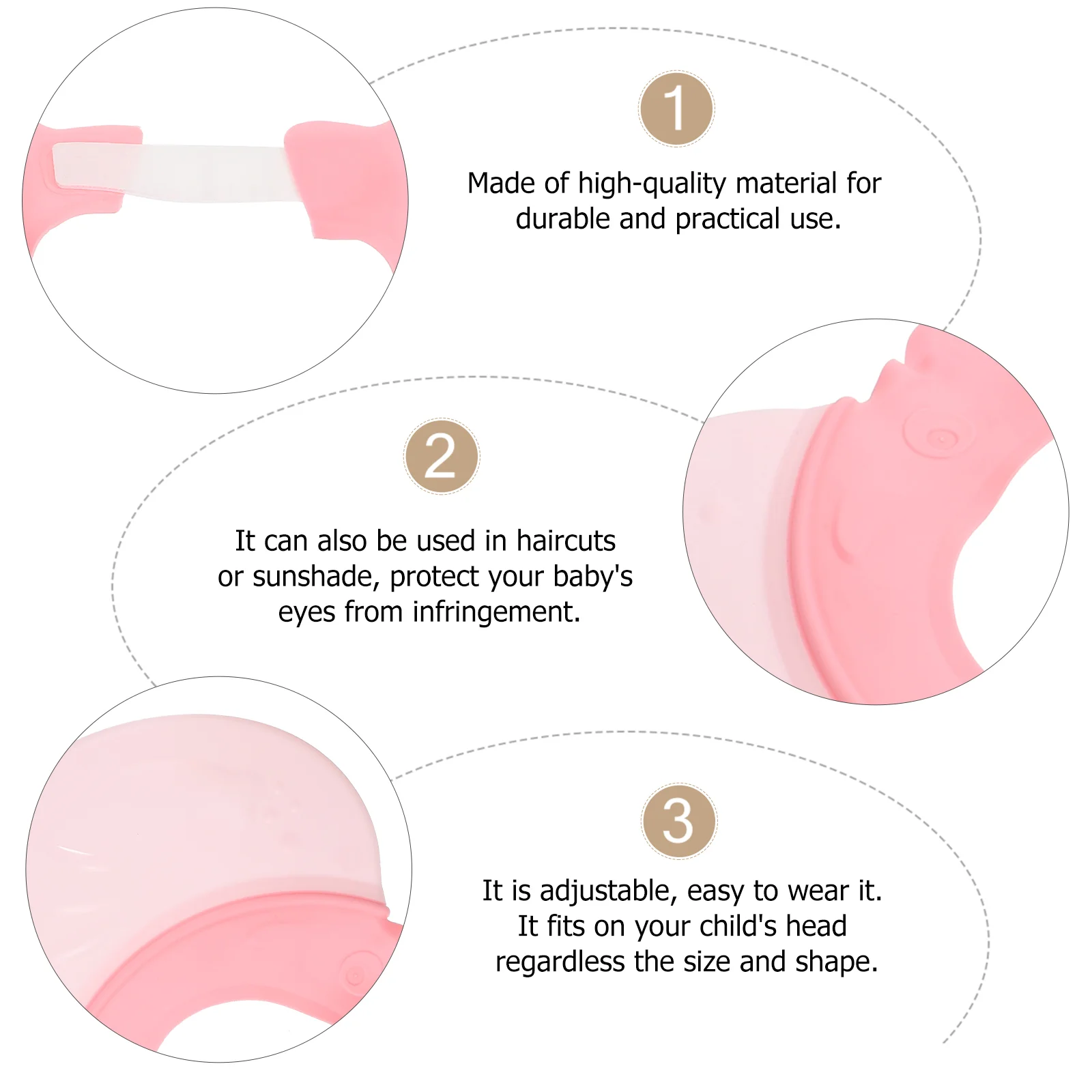 1

Made of high-quality material for durable and practical use.

2

It can also be used in haircuts or sunshade, protect your baby's eyes from infringement.

3

It is adjustable, easy to wear it. It fits on your child's head regardless the size and shape.