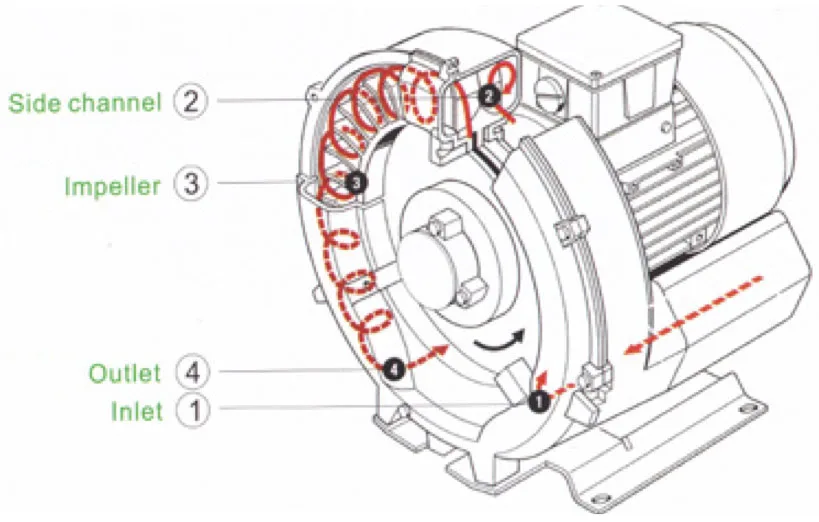 Side channel ②
Impeller ③
Outlet ④
Inlet ①
2
3
4
1