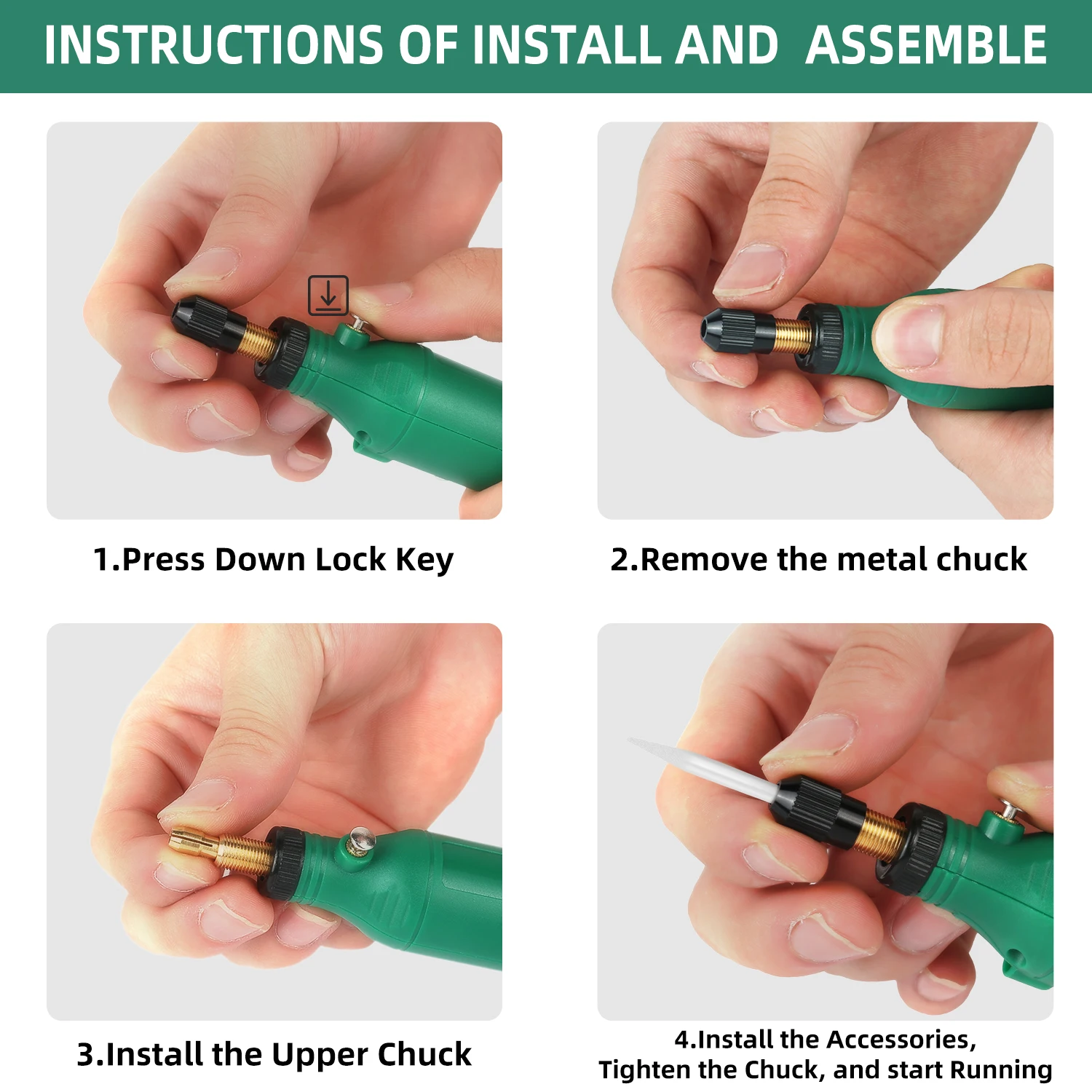 INSTRUCTIONS OF INSTALL AND ASSEMBLE

1.Press Down Lock Key

2.Remove the metal chuck

3.Install the Upper Chuck

4.Install the Accessories, Tighten the Chuck, and start Running