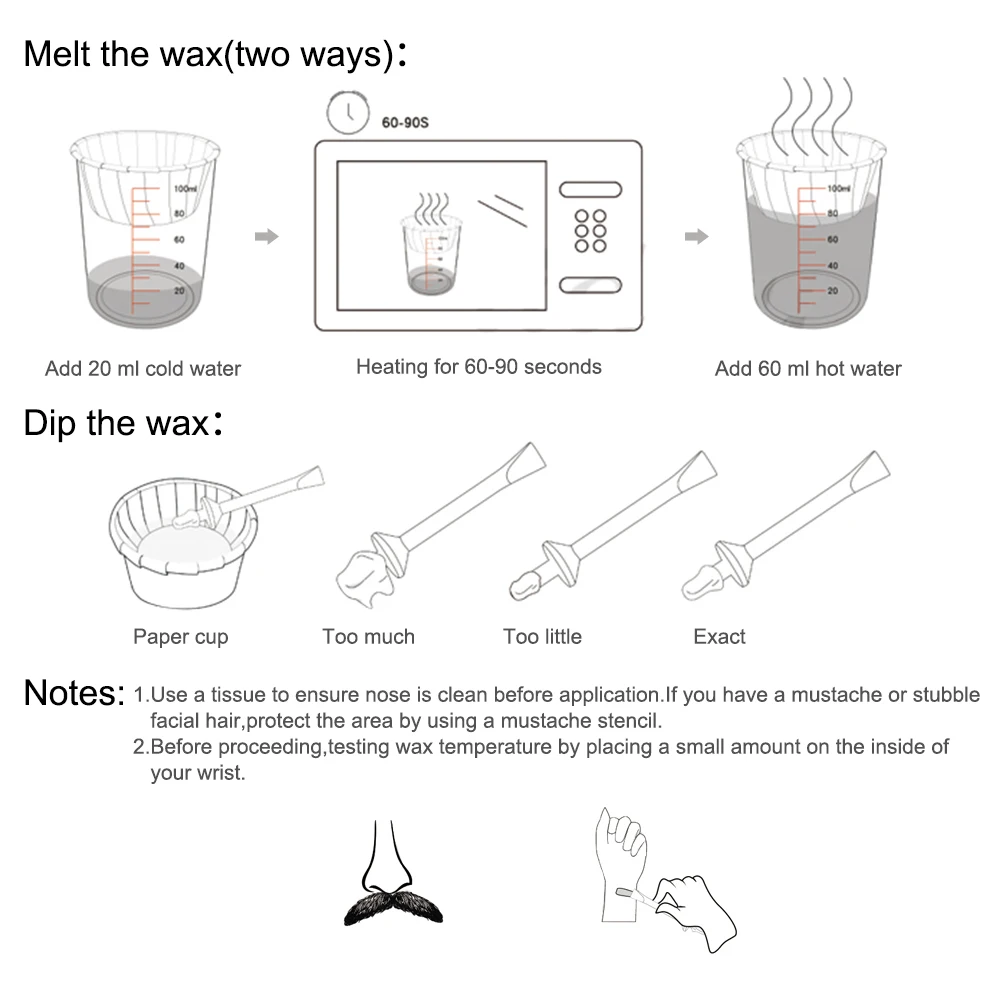 Melt the wax(two ways):

100ml
80
60
40
20

60-90S

100ml
80
60
40
20

Add 20 ml cold water

Heating for 60-90 seconds

Add 60 ml hot water

Dip the wax:

Paper cup

Too much

Too little

Exact

Notes: 1.Use a tissue to ensure nose is clean before application.If you have a mustache or stubble facial hair,protect the area by using a mustache stencil.
2.Before proceeding,testing wax temperature by placing a small amount on the inside of your wrist.