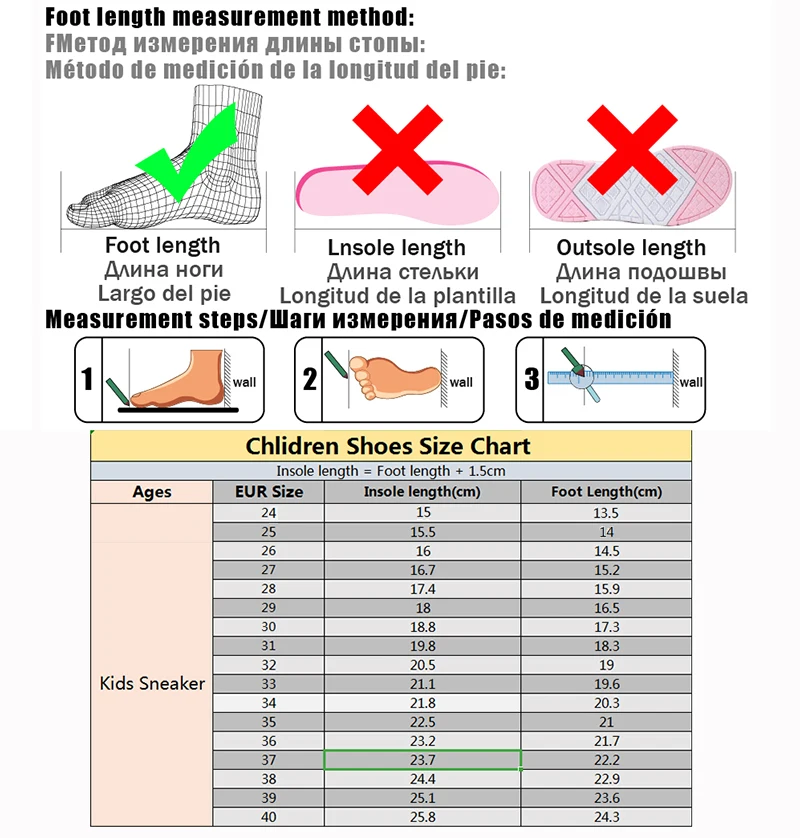 Foot length measurement method:
FМетод измерения длины стопы:
Método de medición de la longitud del pie:

Foot length
Длина ноги
Largo del pie

Lnsole length
Длина стельки
Longitud de la plantilla

Outsole length
Длина подошвы
Longitud de la suela

Measurement steps/Шаги измерения/Pasos de medición

1 wall
2 wall
3 wall

Chlidren Shoes Size Chart

Insole length = Foot length + 1.5cm

| Ages | EUR Size | Insole length(cm) | Foot Length(cm) |
|---|---|---|---|
| Kids Sneaker | 24 | 15 | 13.5 |
| | 25 | 15.5 | 14 |
| | 26 | 16 | 14.5 |
| | 27 | 16.7 | 15.2 |
| | 28 | 17.4 | 15.9 |
| | 29 | 18 | 16.5 |
| | 30 | 18.8 | 17.3 |
| | 31 | 19.8 | 18.3 |
| | 32 | 20.5 | 19 |
| | 33 | 21.1 | 19.6 |
| | 34 | 21.8 | 20.3 |
| | 35 | 22.5 | 21 |
| | 36 | 23.2 | 21.7 |
| | 37 | 23.7 | 22.2 |
| | 38 | 24.4 | 22.9 |
| | 39 | 25.1 | 23.6 |
| | 40 | 25.8 | 24.3 |