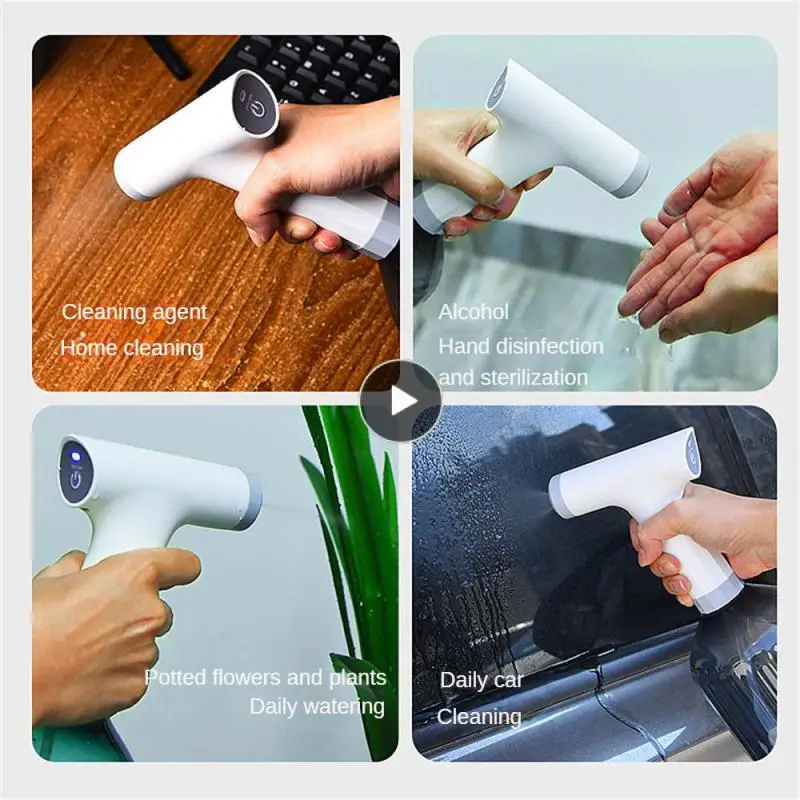 Cleaning agent
Home cleaning

Alcohol
Hand disinfection
and sterilization

Potted flowers and plants
Daily watering

Daily car
Cleaning