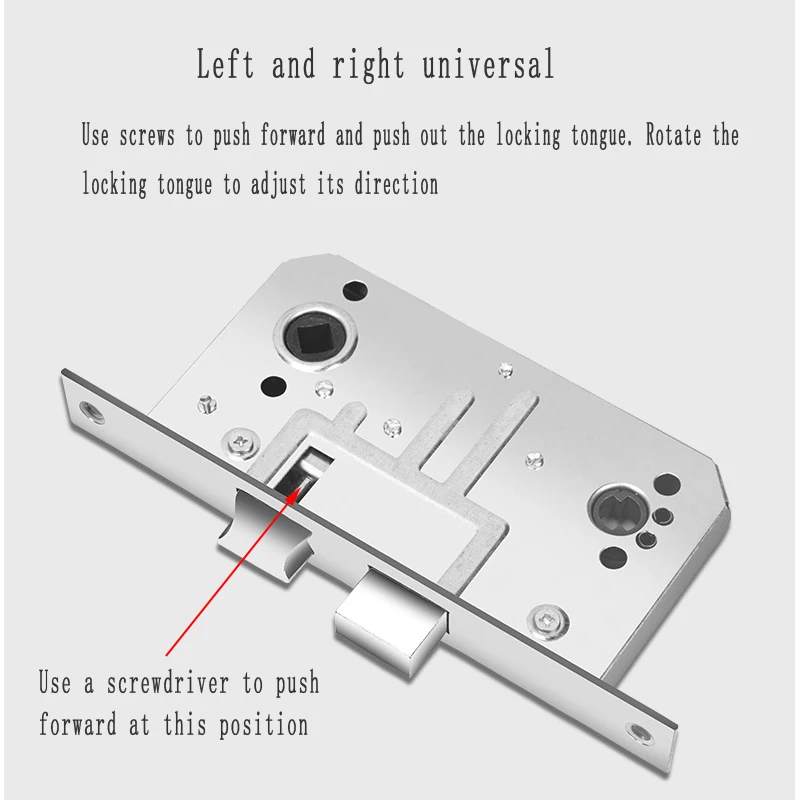 Left and right universal

Use screws to push forward and push out the locking tongue. Rotate the locking tongue to adjust its direction

Use a screwdriver to push forward at this position