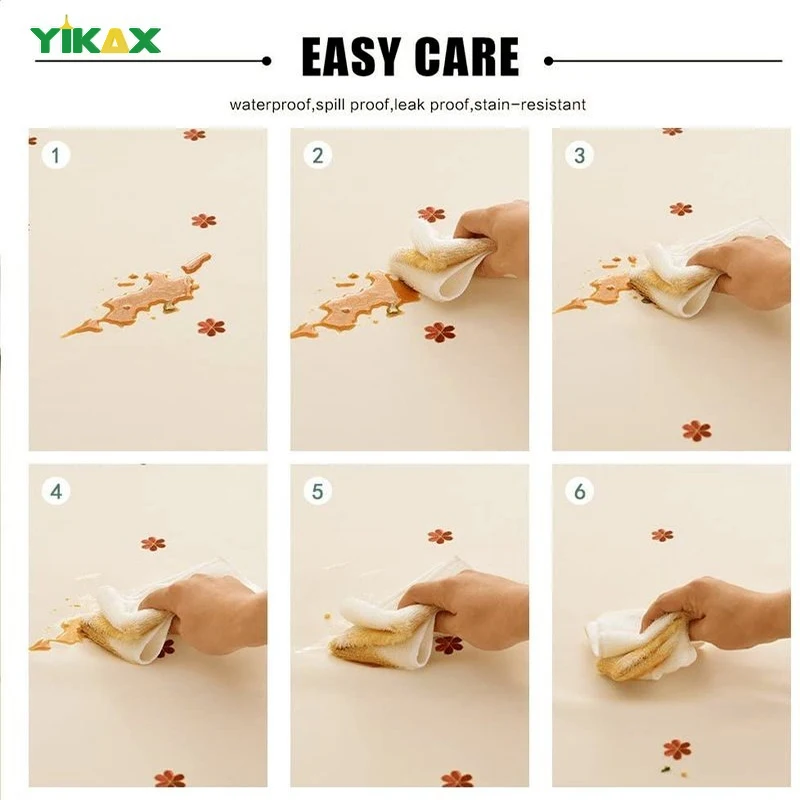 YIKAX

EASY CARE

waterproof,spill proof,leak proof,stain-resistant

1

2

3

4

5

6