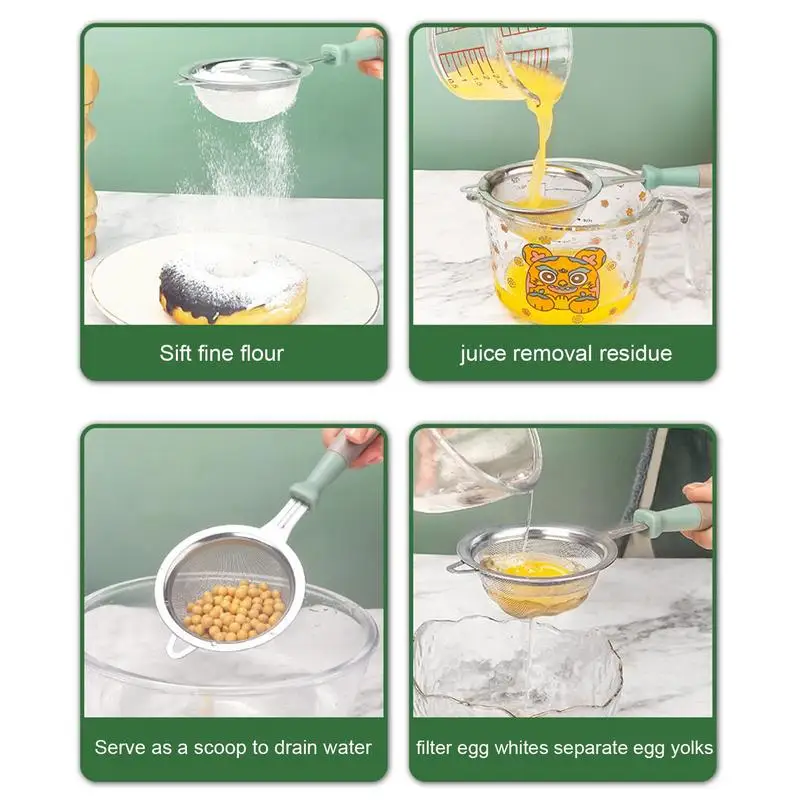 Sift fine flour

juice removal residue

Serve as a scoop to drain water

filter egg whites separate egg yolks