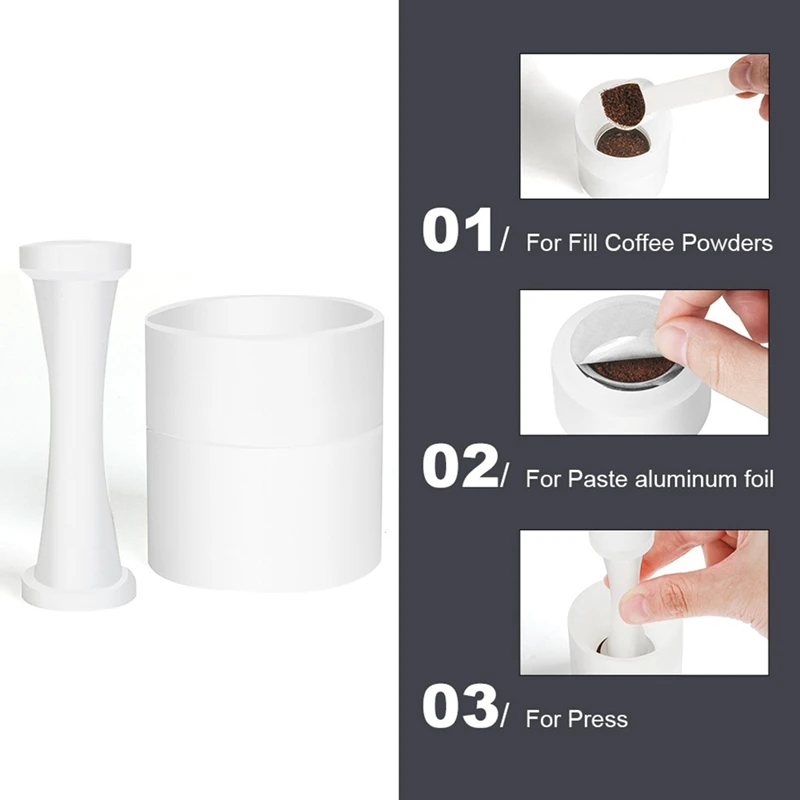 01/ For Fill Coffee Powders

02/ For Paste aluminum foil

03/ For Press