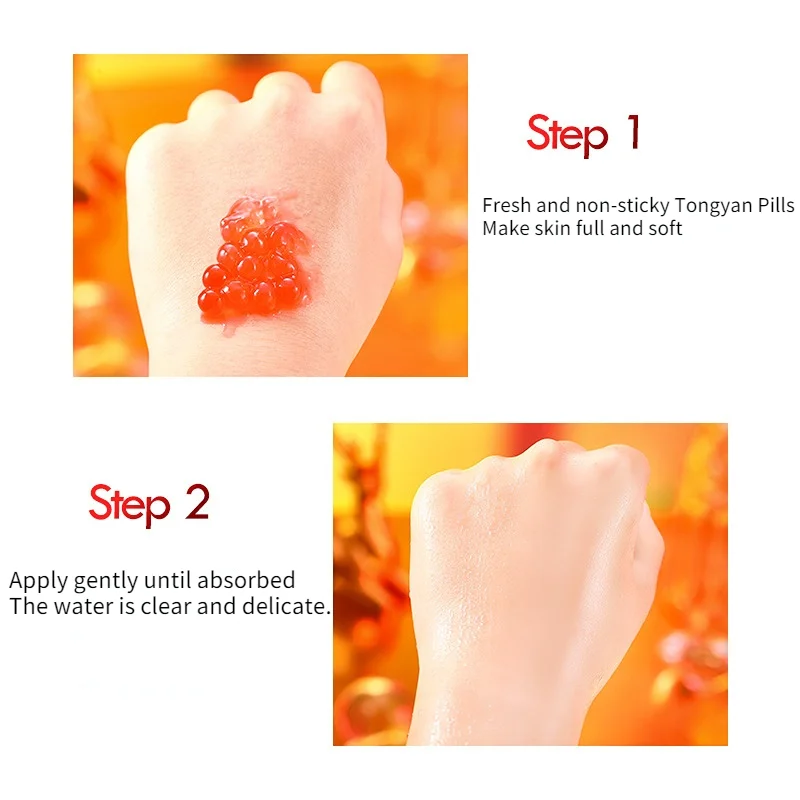 Step 1

Fresh and non-sticky Tongyan Pills
Make skin full and soft

Step 2

Apply gently until absorbed
The water is clear and delicate.