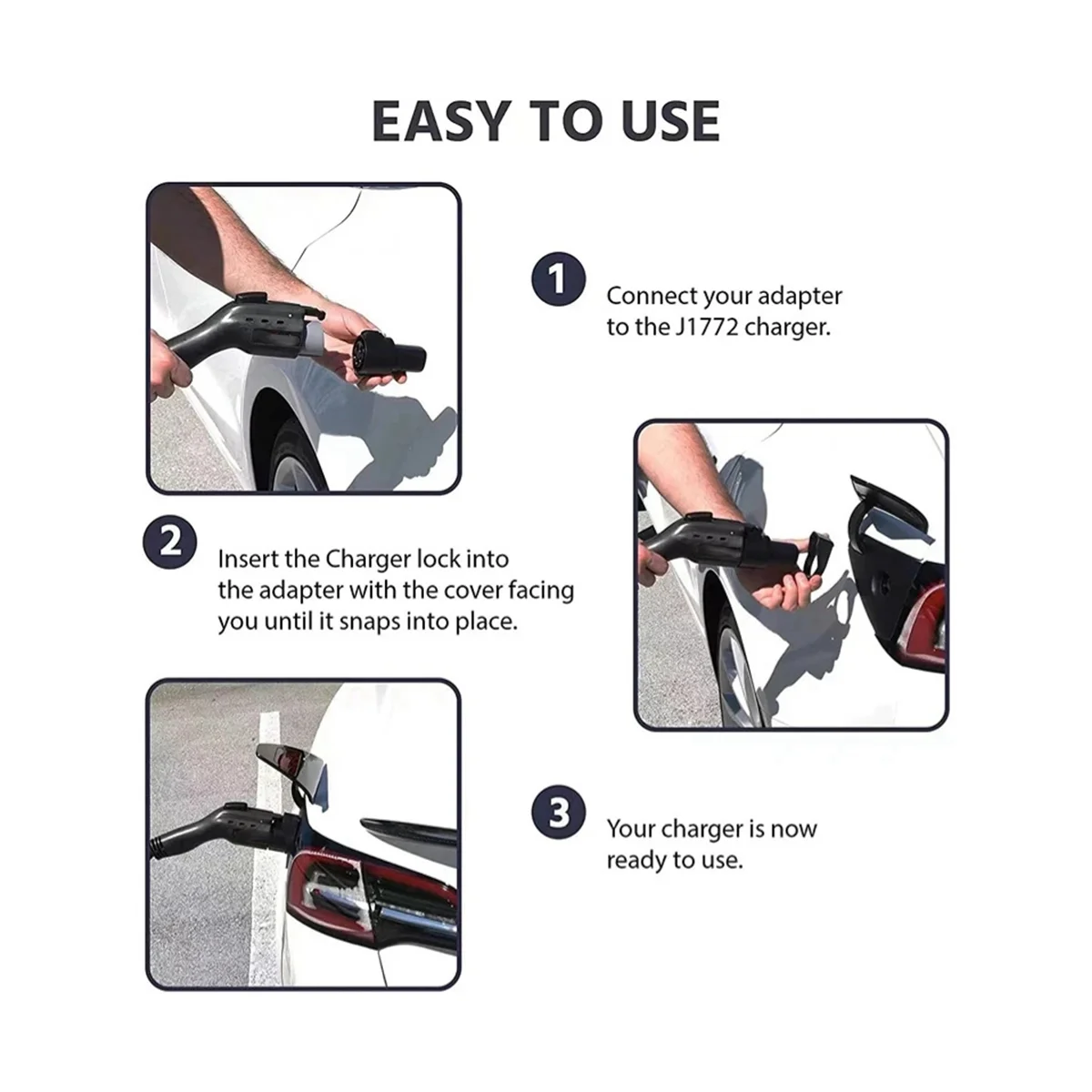 EASY TO USE

1

Connect your adapter to the J1772 charger.

2

Insert the Charger lock into the adapter with the cover facing you until it snaps into place.

3

Your charger is now ready to use.