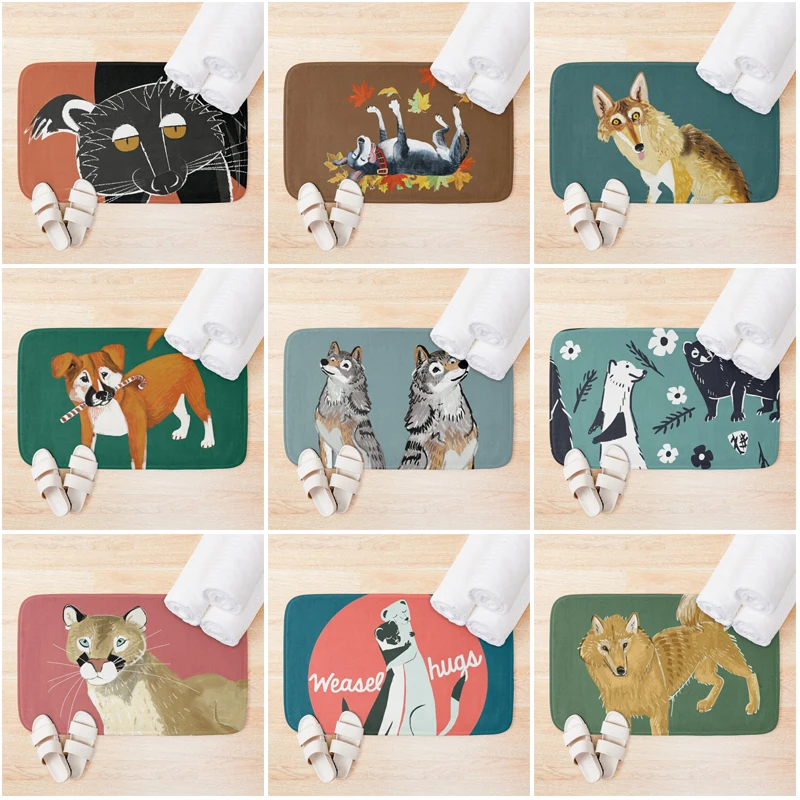 Weasel hugs