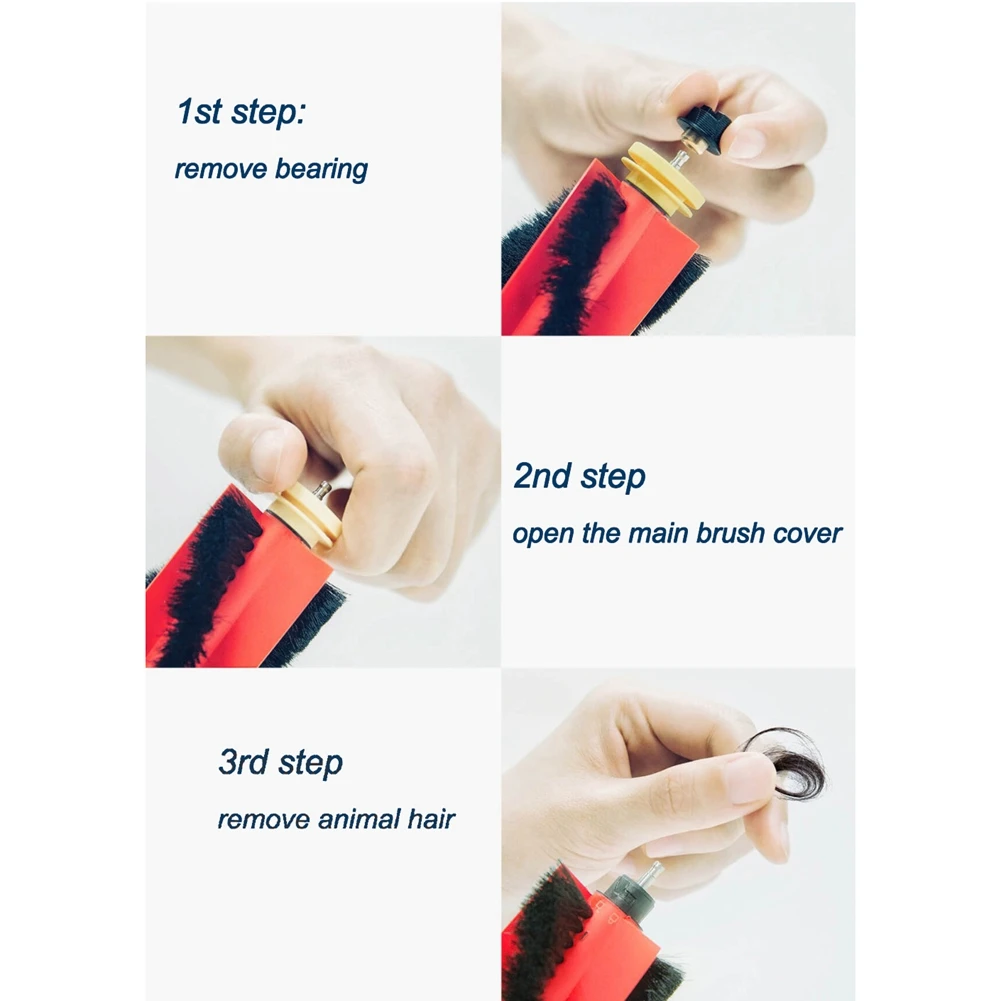 1st step:
remove bearing

2nd step
open the main brush cover

3rd step
remove animal hair