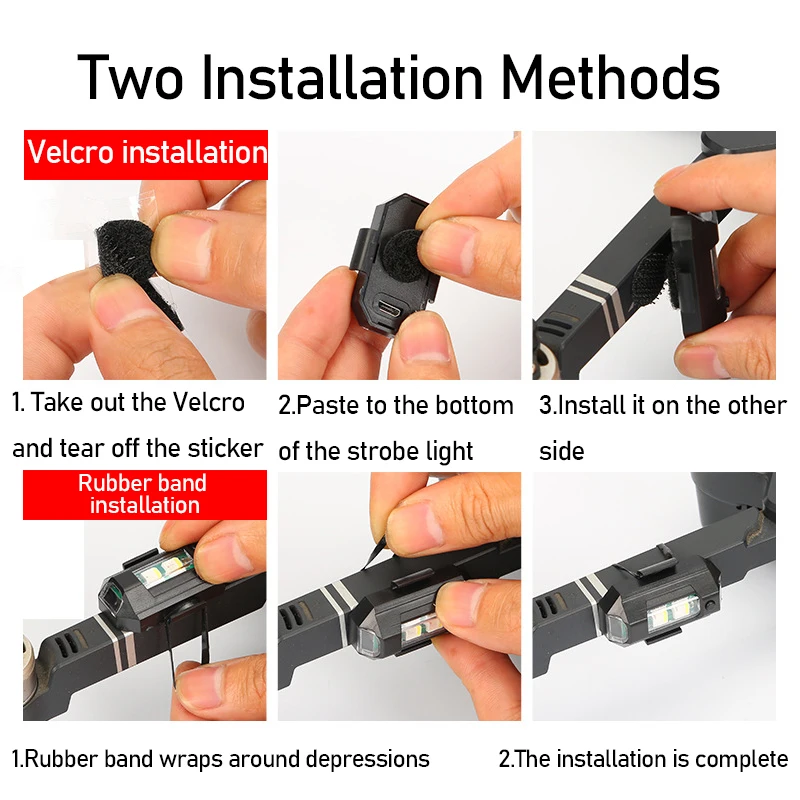 Two Installation Methods

Velcro installation

1. Take out the Velcro and tear off the sticker

2.Paste to the bottom of the strobe light

3.Install it on the other side

Rubber band installation

1.Rubber band wraps around depressions

2.The installation is complete