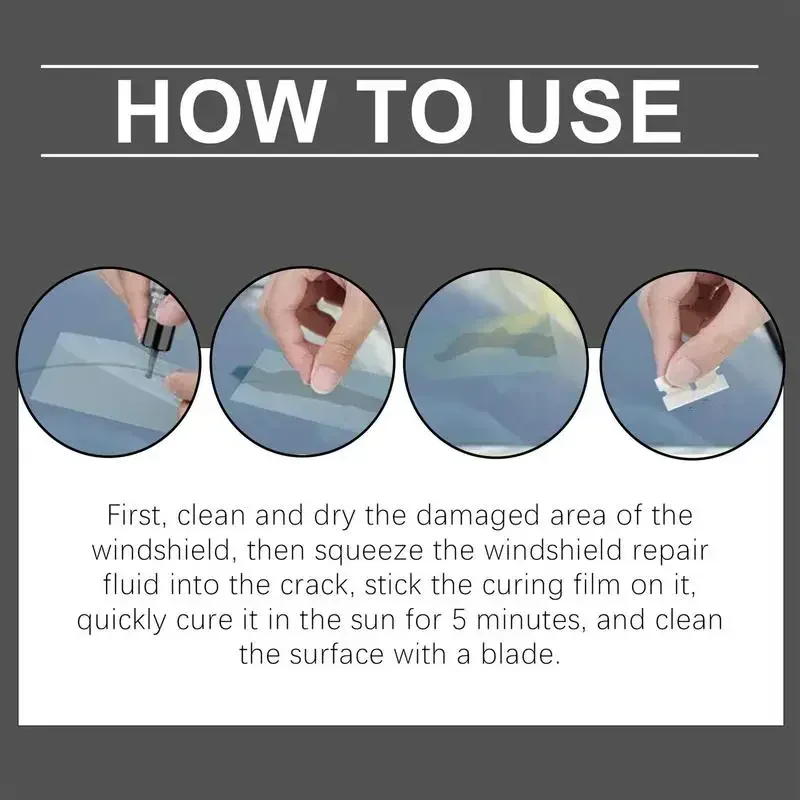 HOW TO USE

First, clean and dry the damaged area of the windshield, then squeeze the windshield repair fluid into the crack, stick the curing film on it, quickly cure it in the sun for 5 minutes, and clean the surface with a blade.